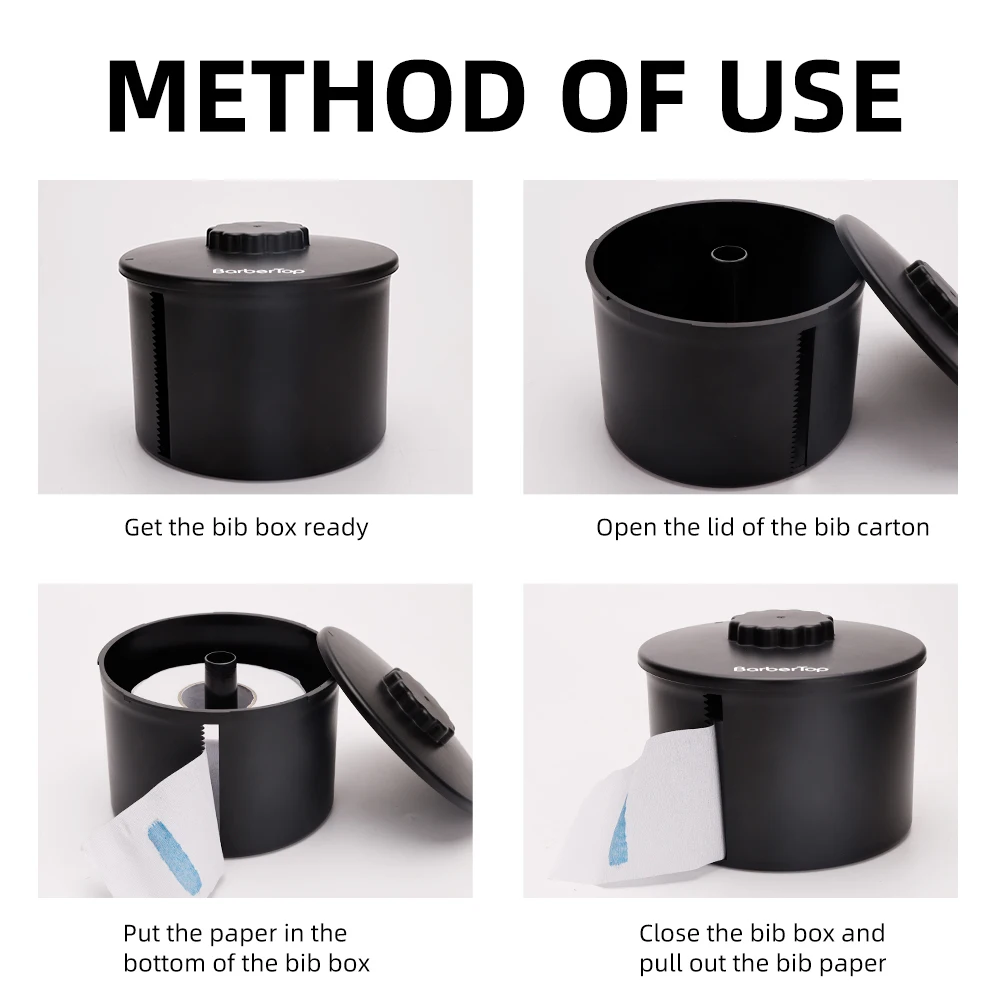 METHOD OF USE

BarberTop

Get the bib box ready

Open the lid of the bib carton

Put the paper in the bottom of the bib box

BarberTop

Close the bib box and pull out the bib paper