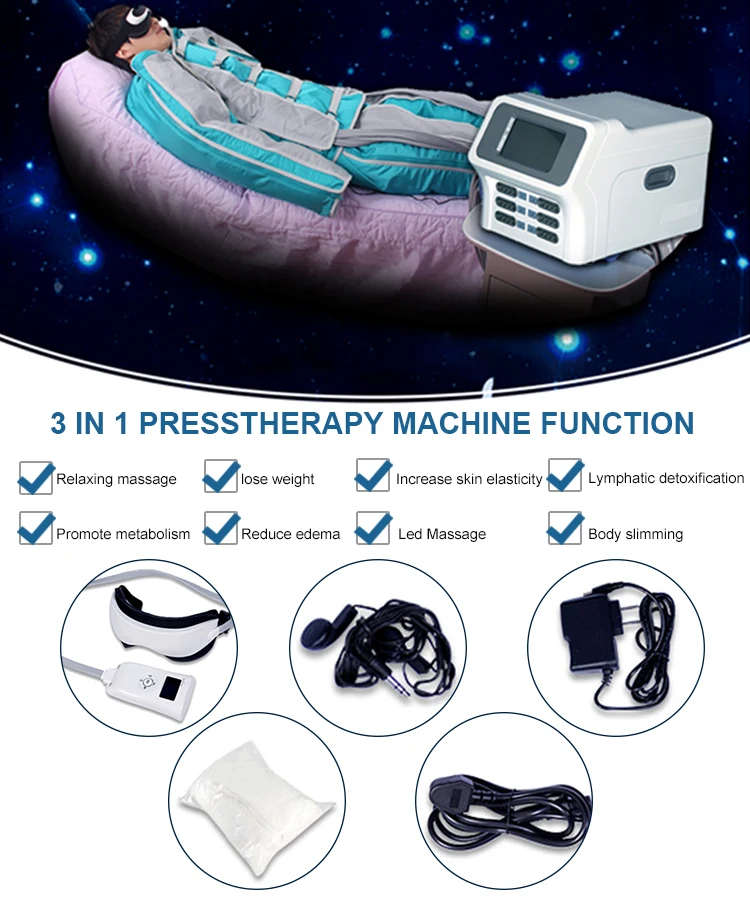 3 IN 1 PRESSTHERAPY MACHINE FUNCTION

Relaxing massage
lose weight
Increase skin elasticity
Lymphatic detoxification

Promote metabolism
Reduce edema
Led Massage
Body slimming