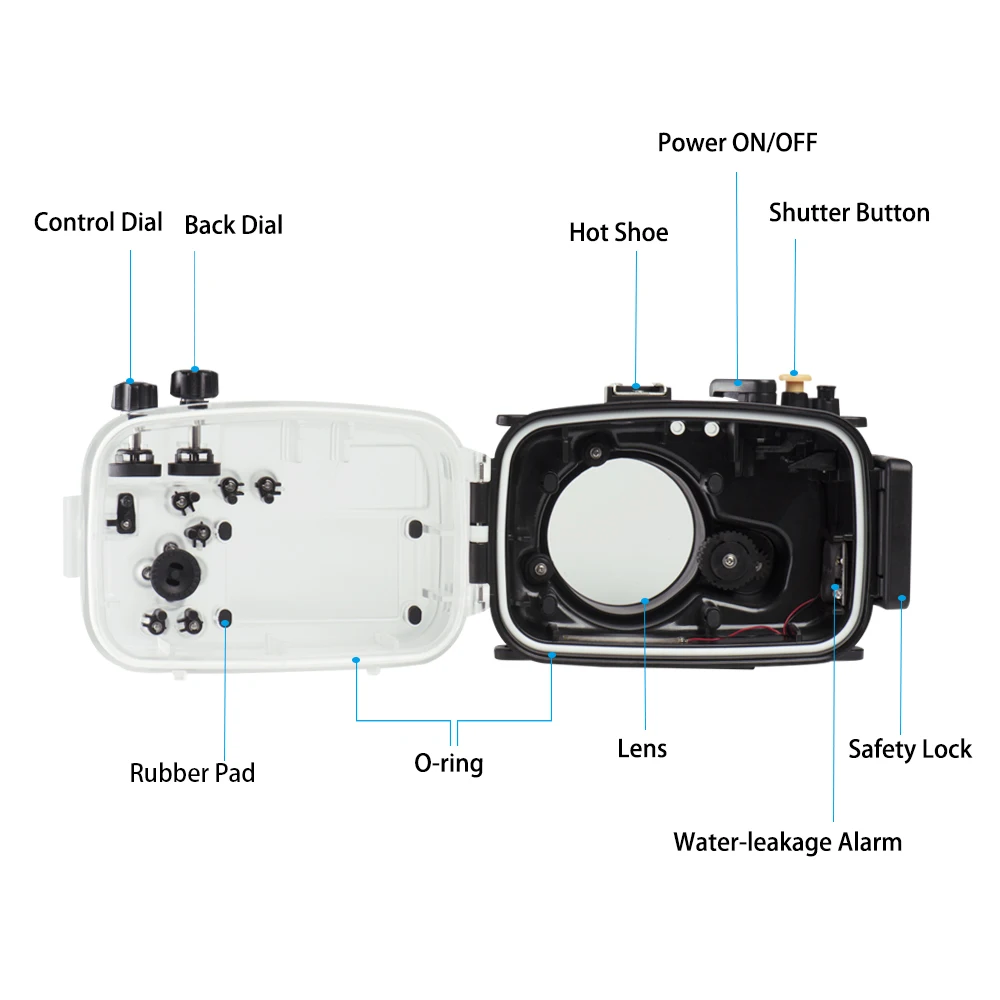 Power ON/OFF

Control Dial

Back Dial

Hot Shoe

Shutter Button

Rubber Pad

O-ring

Lens

Safety Lock

Water-leakage Alarm