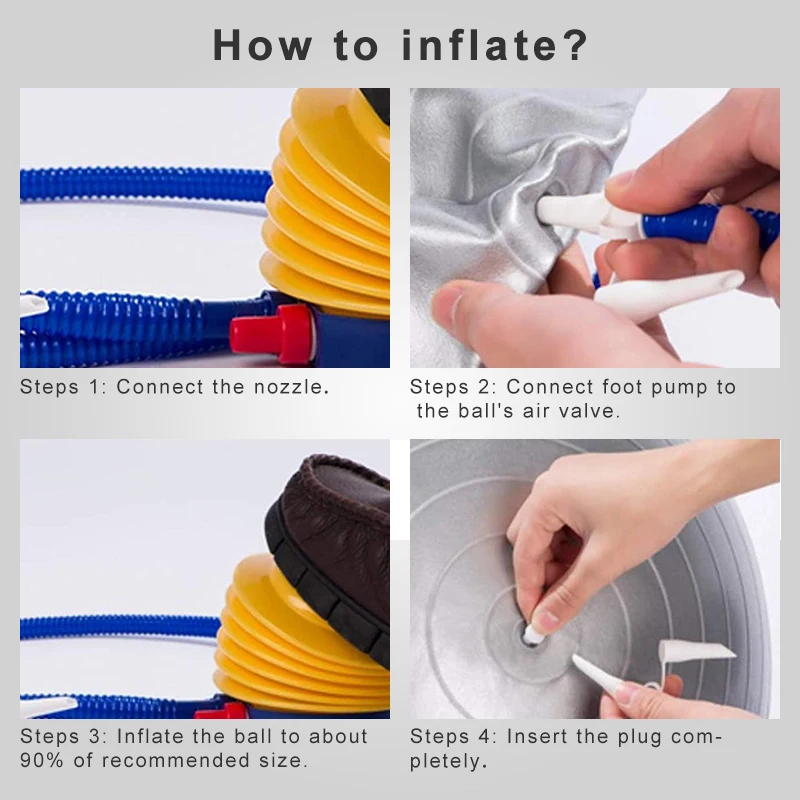 How to inflate?

Steps 1: Connect the nozzle.

Steps 2: Connect foot pump to the ball's air valve.

Steps 3: Inflate the ball to about 90% of recommended size.

Steps 4: Insert the plug completely.