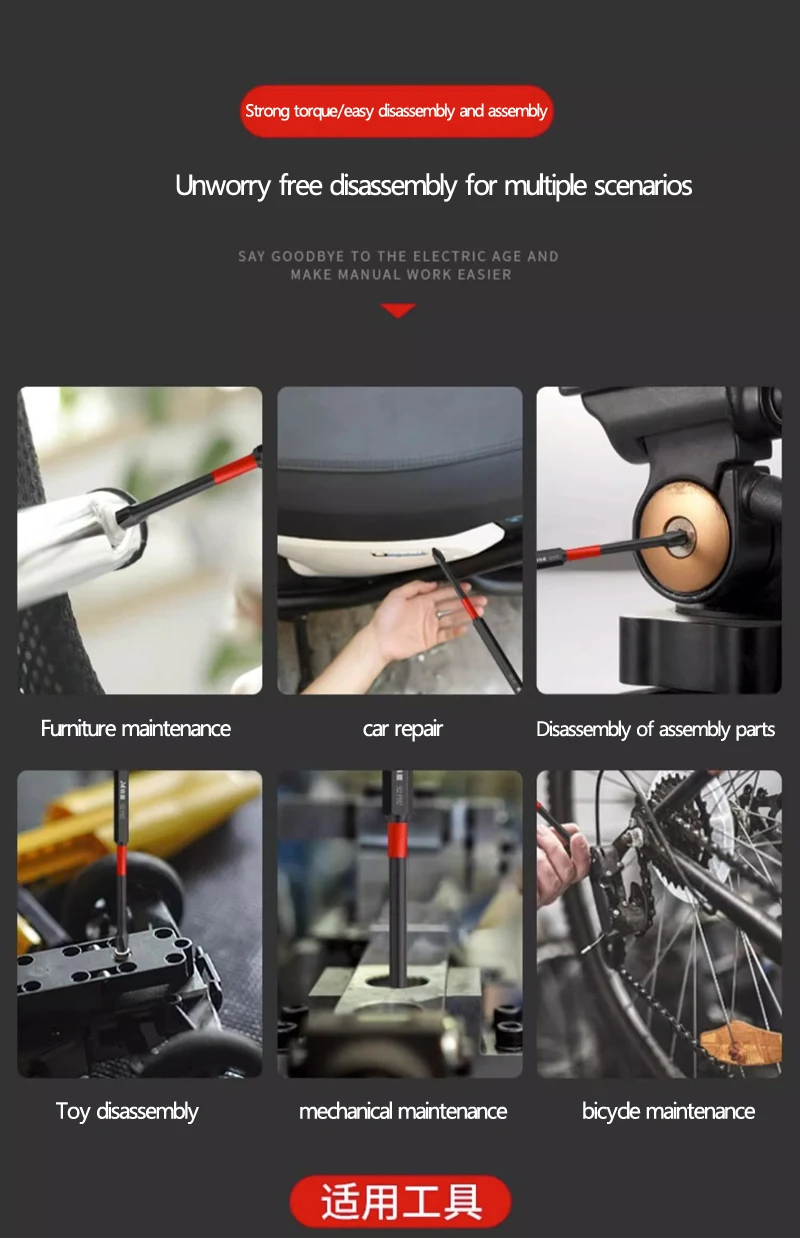 Strong torque/easy disassembly and assembly

Unworry free disassembly for multiple scenarios

SAY GOODBYE TO THE ELECTRIC AGE AND MAKE MANUAL WORK EASIER

Furniture maintenance

car repair

Disassembly of assembly parts

Toy disassembly

mechanical maintenance

bicycle maintenance

适用工具