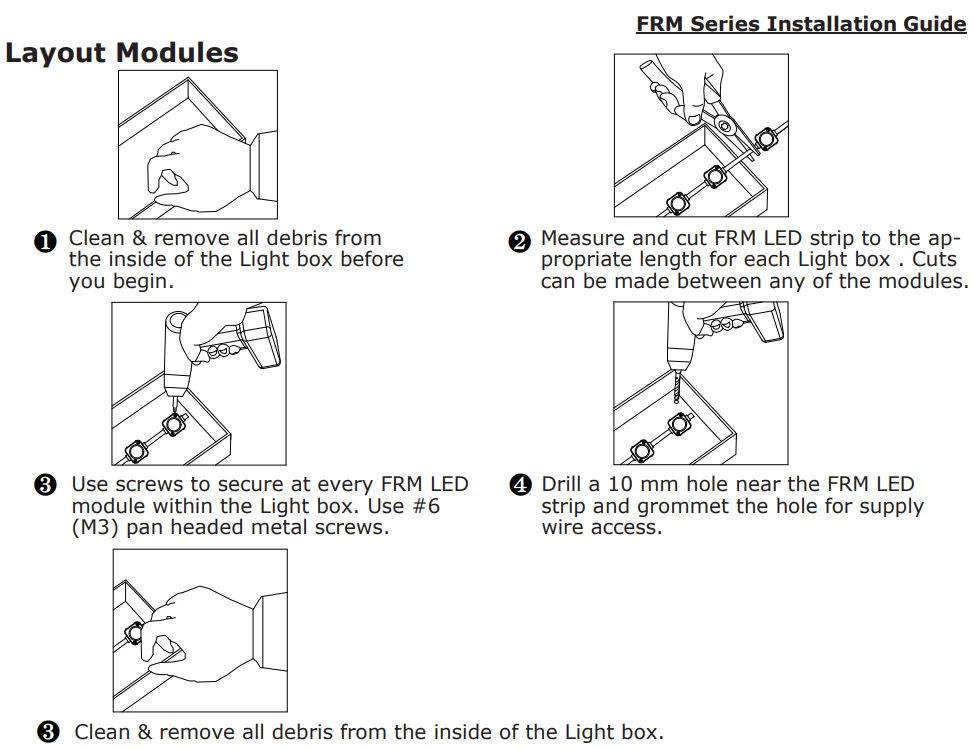 FRM Series Installation Guide

Layout Modules

❶ Clean & remove all debris from the inside of the Light box before you begin.

❷ Measure and cut FRM LED strip to the appropriate length for each Light box . Cuts can be made between any of the modules.

❸ Use screws to secure at every FRM LED module within the Light box. Use #6 (M3) pan headed metal screws.

❹ Drill a 10 mm hole near the FRM LED strip and grommet the hole for supply wire access.

❸ Clean & remove all debris from the inside of the Light box.