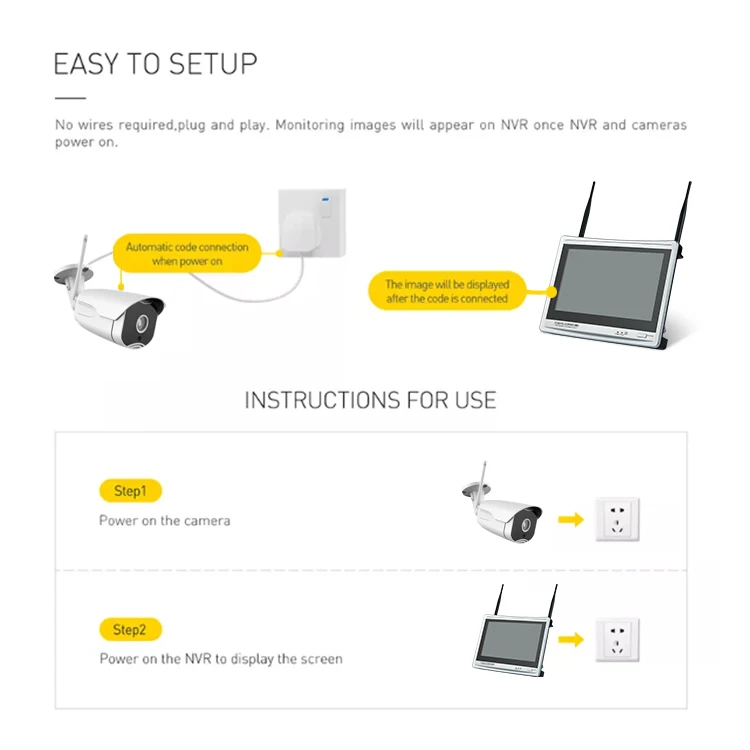 EASY TO SETUP

No wires required,plug and play. Monitoring images will appear on NVR once NVR and cameras power on.

Automatic code connection when power on

The image will be displayed after the code is connected

INSTRUCTIONS FOR USE

Step1
Power on the camera

Step2
Power on the NVR to display the screen