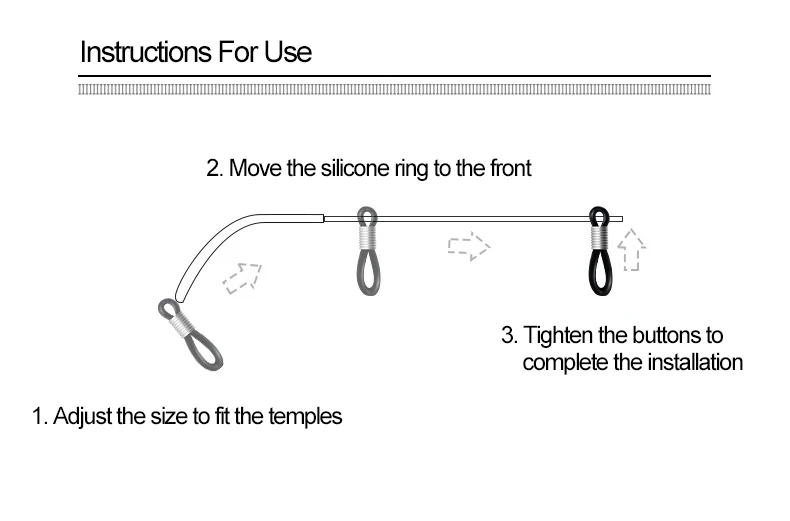 Instructions For Use

2. Move the silicone ring to the front

3. Tighten the buttons to complete the installation

1. Adjust the size to fit the temples