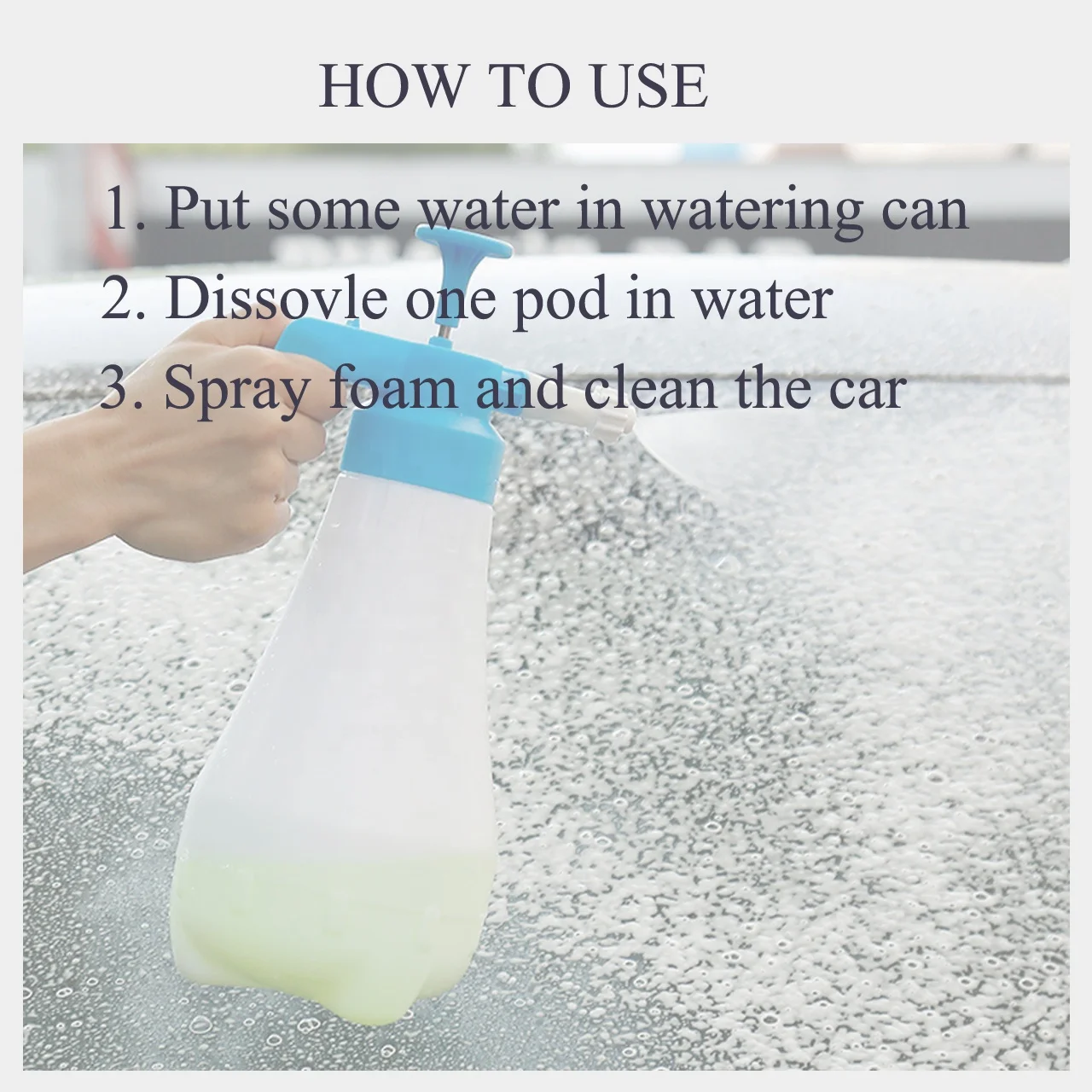 HOW TO USE

1. Put some water in watering can
2. Dissovle one pod in water
3. Spray foam and clean the car