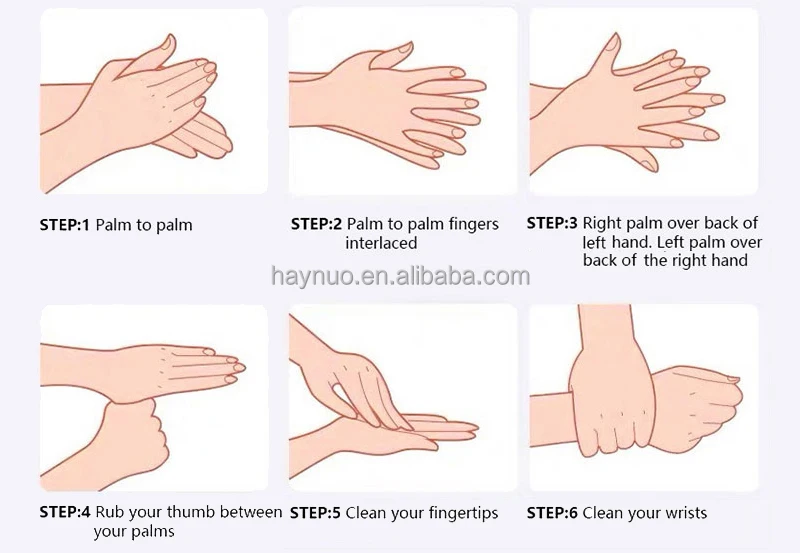 STEP:1 Palm to palm

STEP:2 Palm to palm fingers interlaced

STEP:3 Right palm over back of left hand. Left palm over back of the right hand

haynuo.en.alibaba.com

STEP:4 Rub your thumb between your palms

STEP:5 Clean your fingertips

STEP:6 Clean your wrists