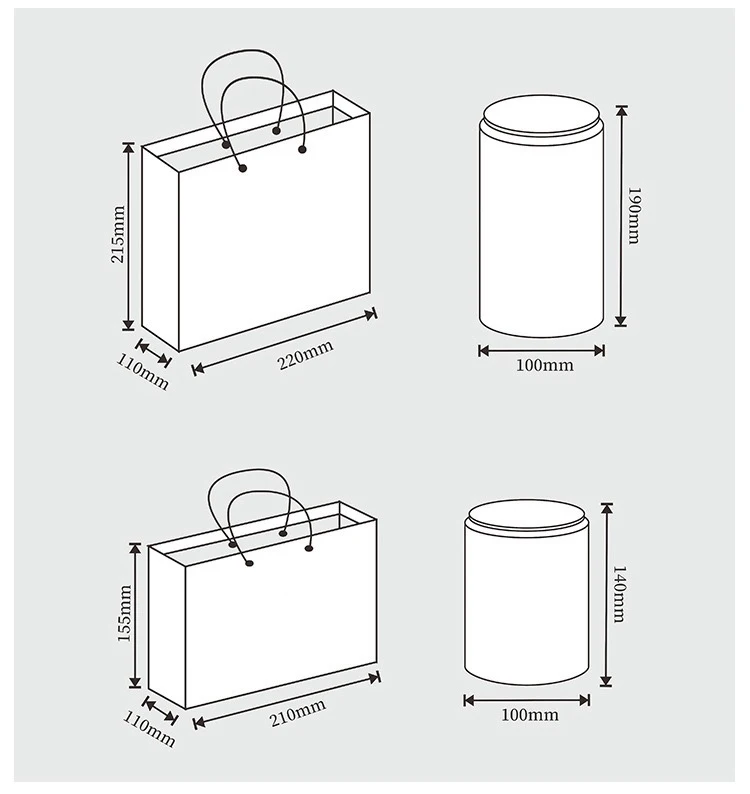 215mm
110mm
220mm
190mm
100mm
155mm
110mm
210mm
140mm
100mm