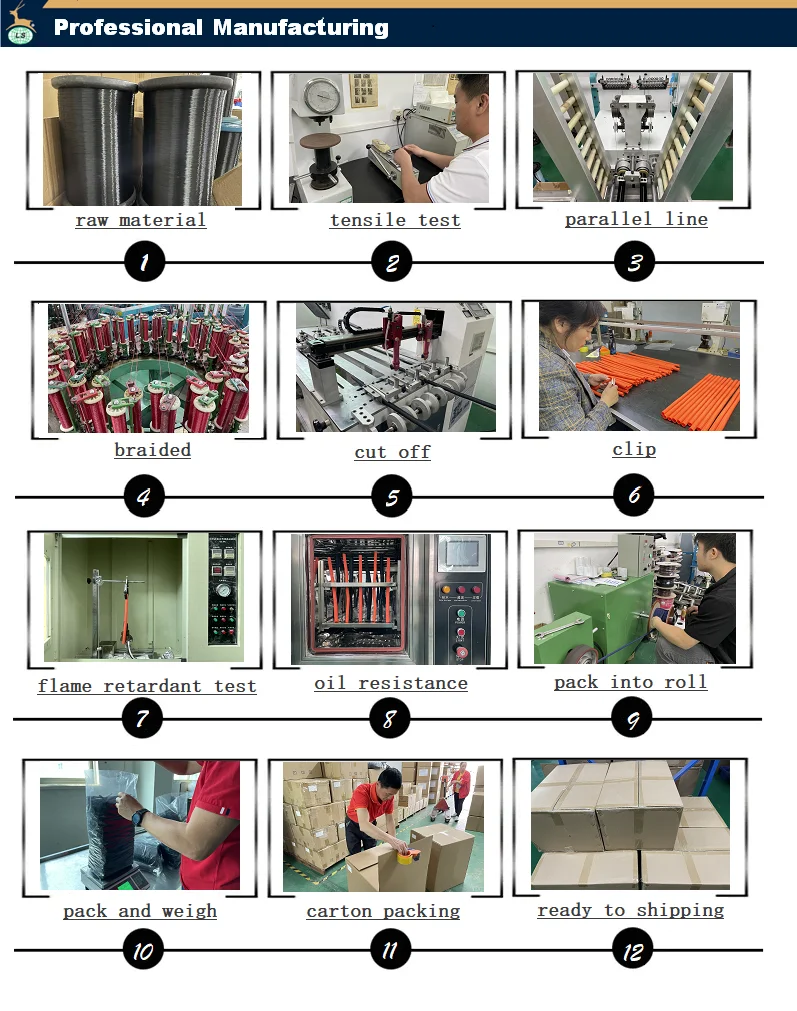 LS

Professional Manufacturing

raw material

tensile test

parallel line

1

2

3

braided

cut off

clip

4

5

6

flame retardant test

oil resistance

pack into roll

7

8

9

pack and weigh

carton packing

ready to shipping

10

11

12