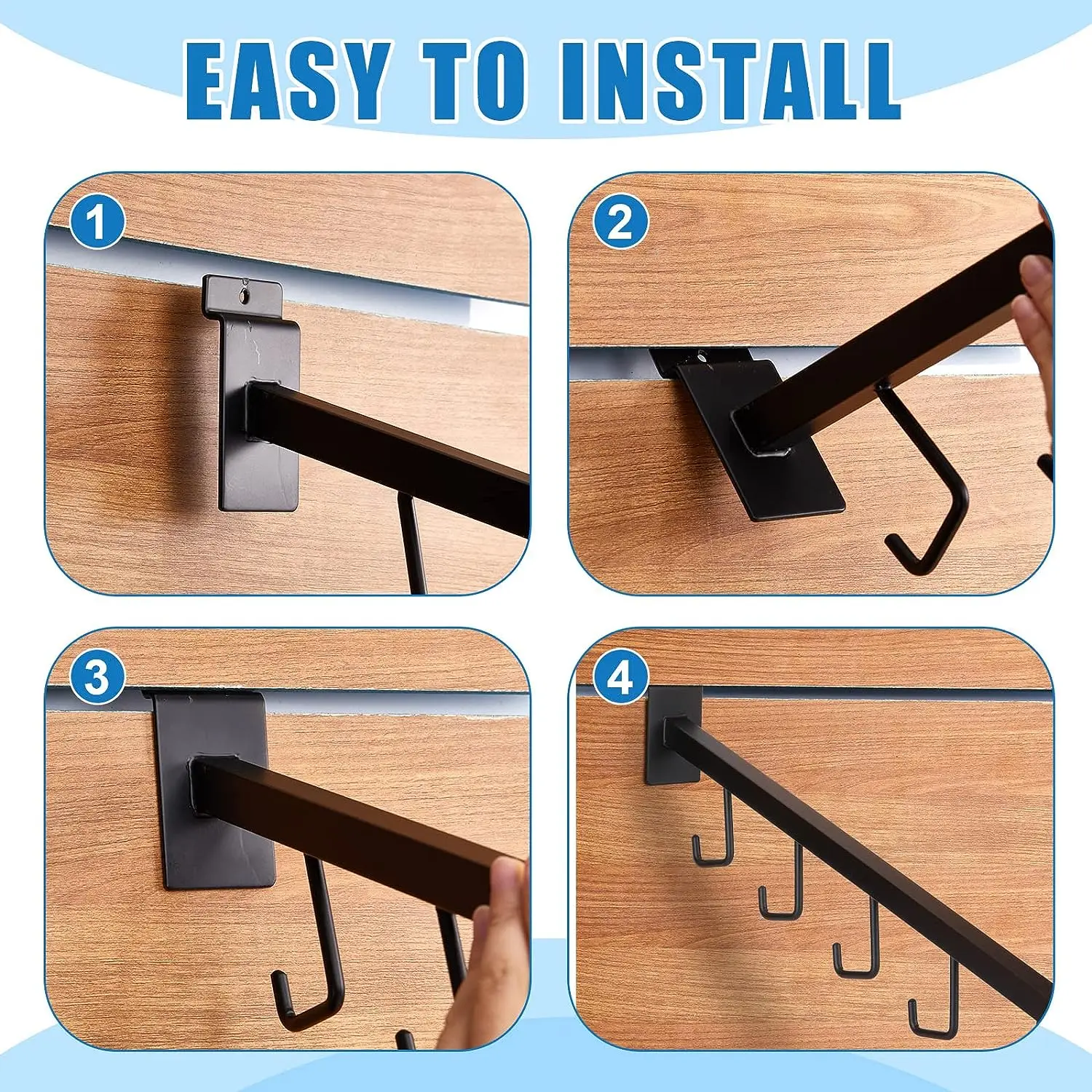 EASY TO INSTALL

1

2

3

4