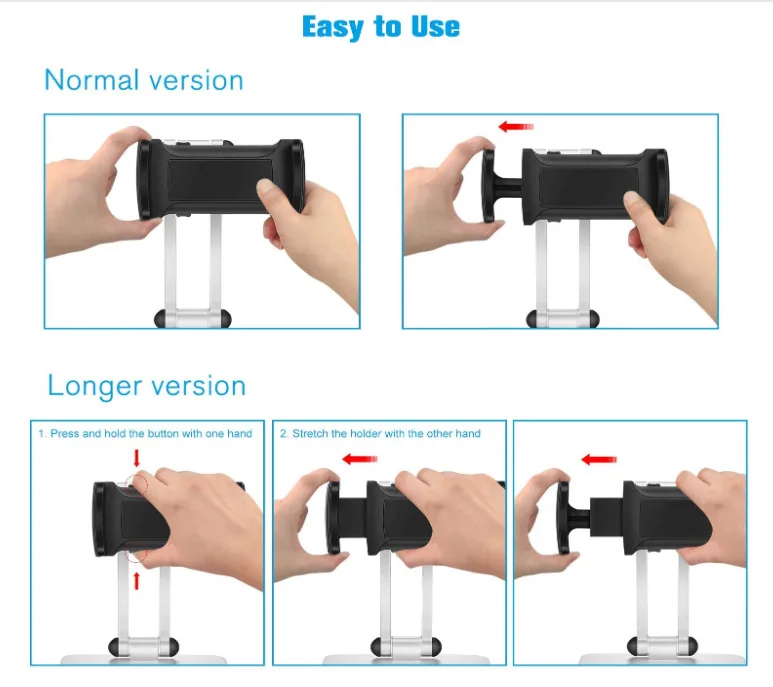 Easy to Use

Normal version

Longer version

1. Press and hold the button with one hand

2. Stretch the holder with the other hand