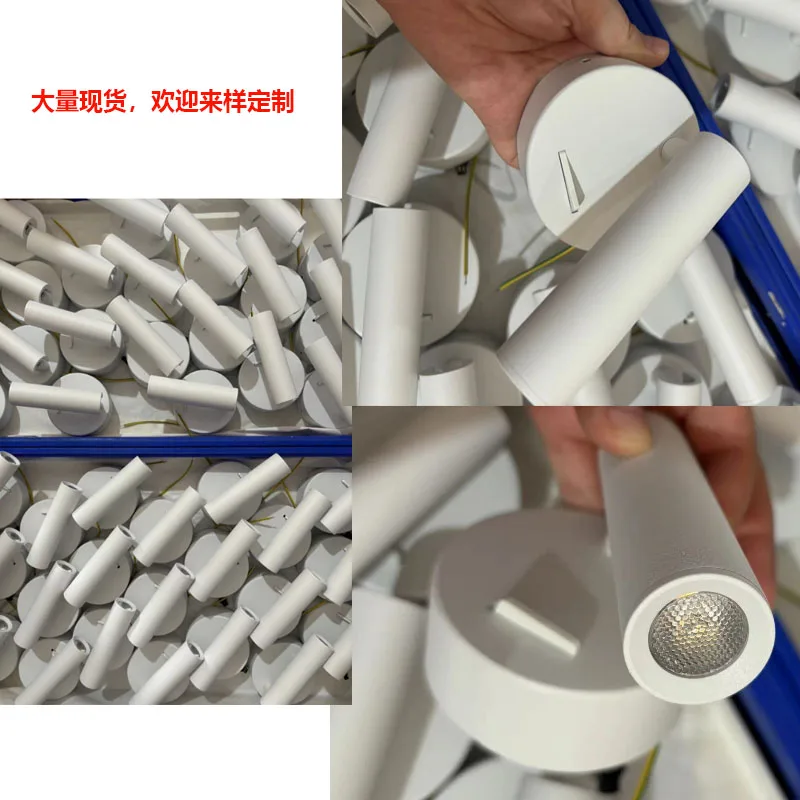 大量现货，欢迎来样定制