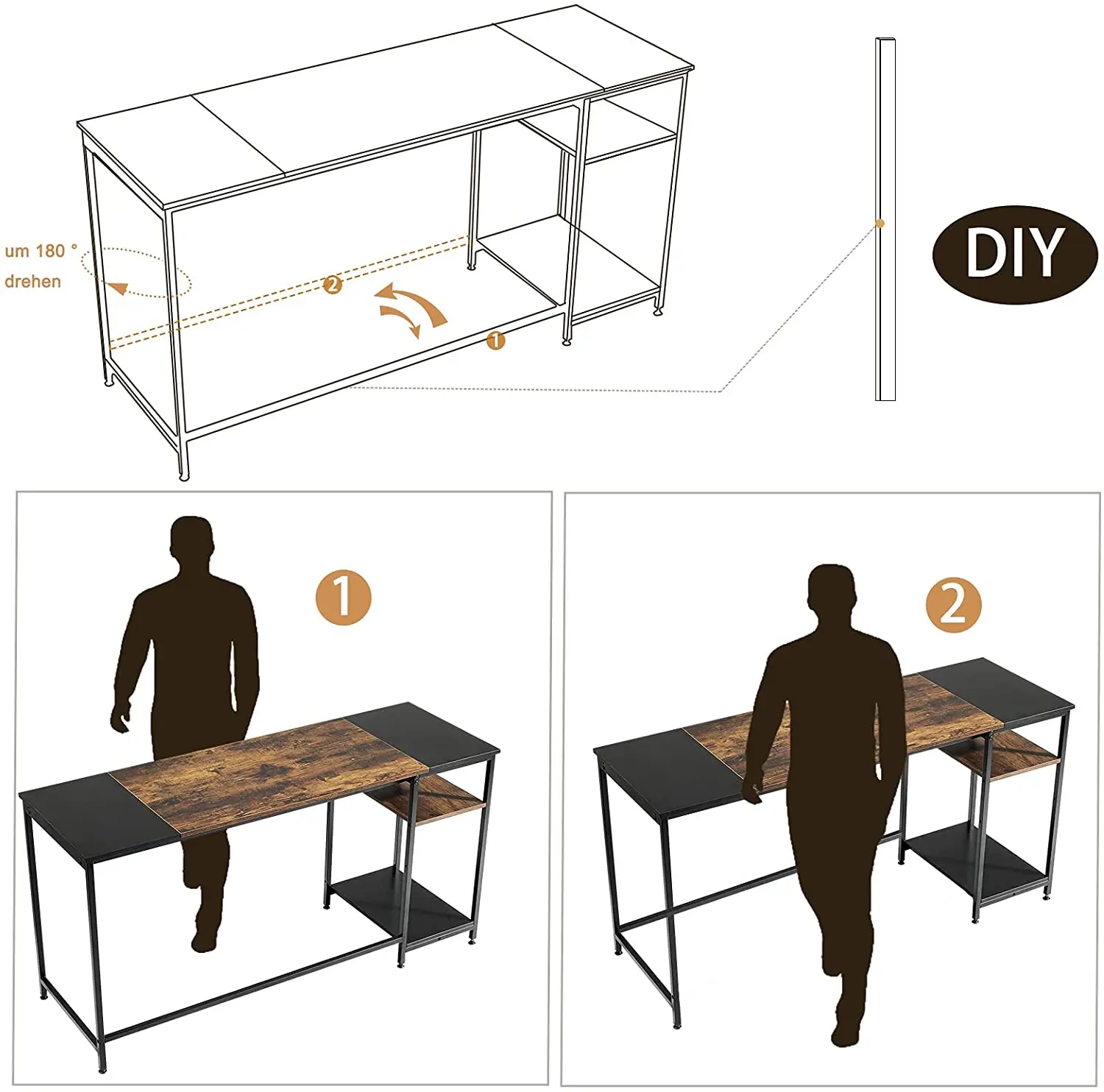 um 180 °
drehen

2

1

DIY

1

2