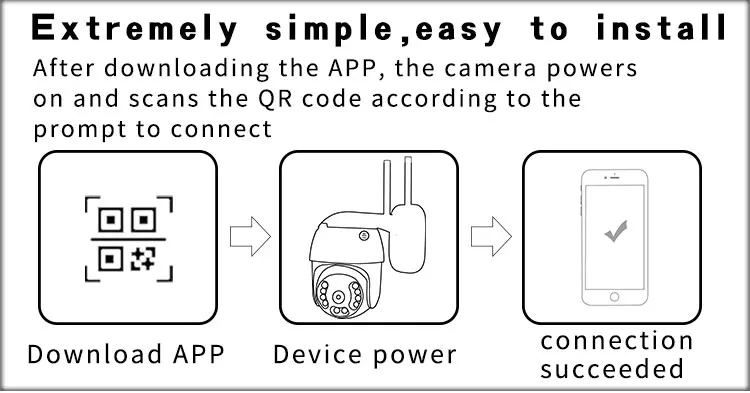 Extremely simple,easy to install

After downloading the APP, the camera powers on and scans the QR code according to the prompt to connect

Download APP

Device power

connection succeeded