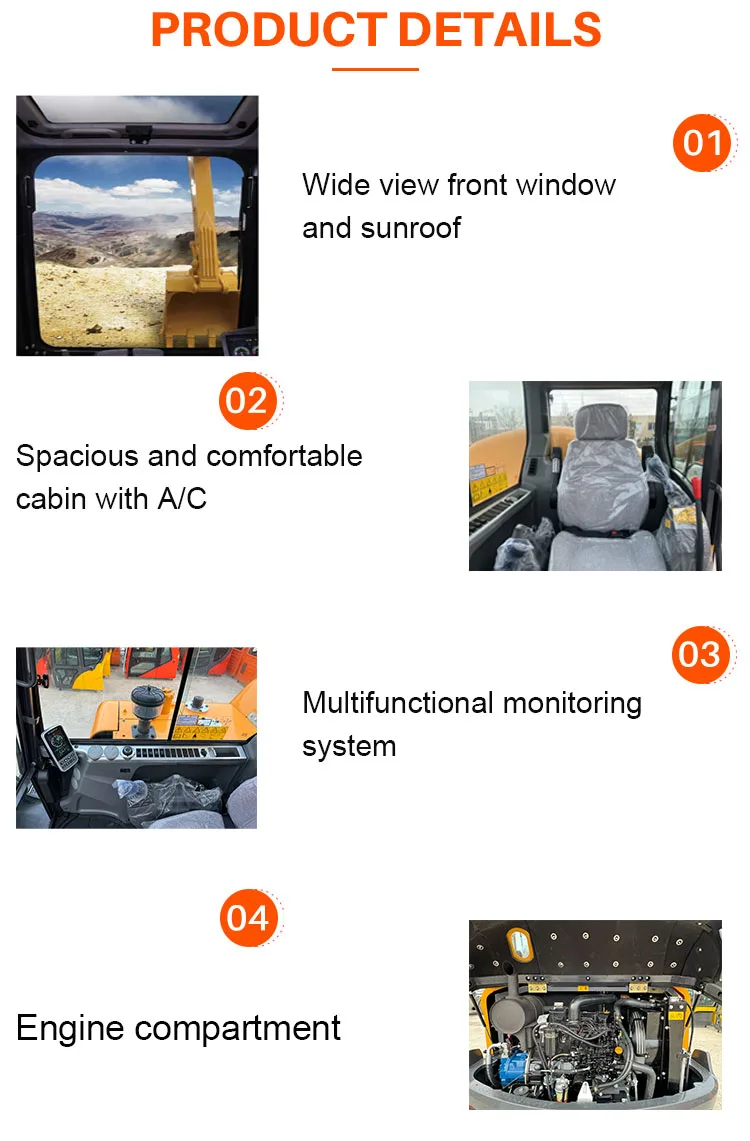 PRODUCT DETAILS

01
Wide view front window and sunroof

02
Spacious and comfortable cabin with A/C

03
Multifunctional monitoring system

04
Engine compartment