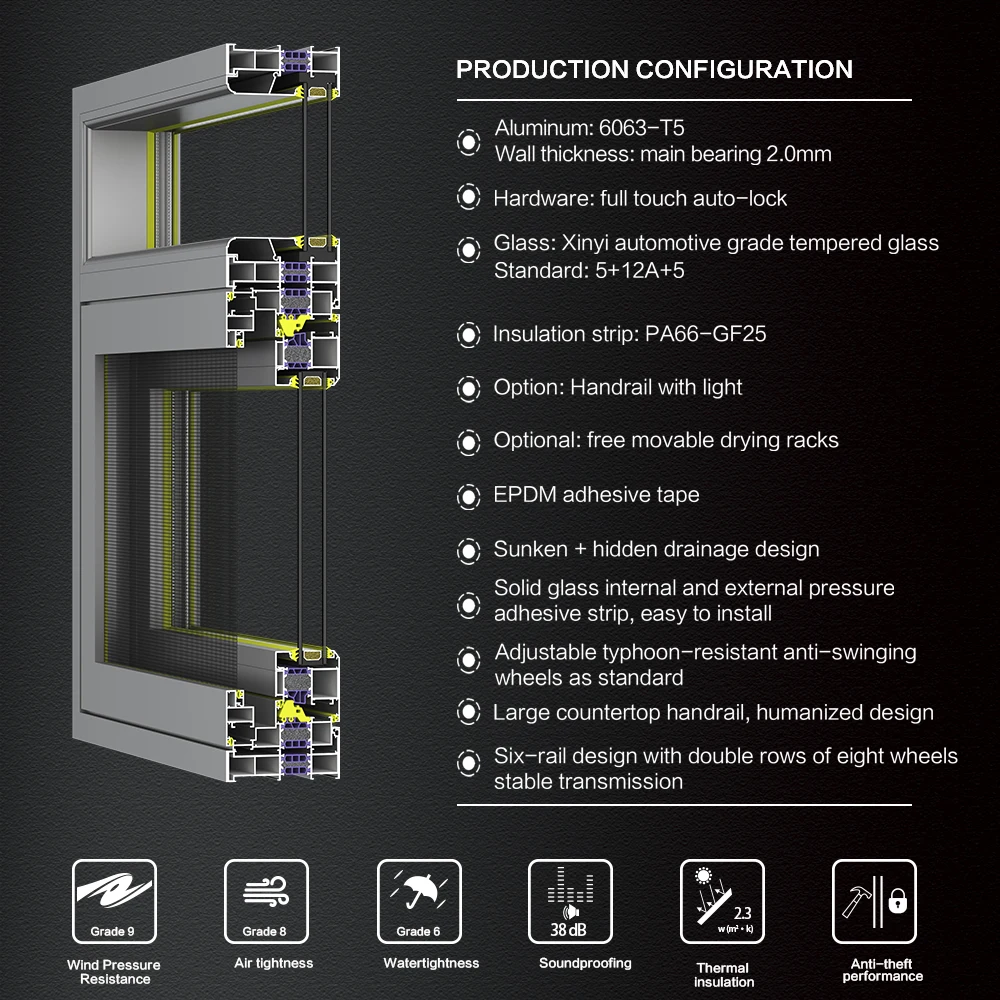 PRODUCTION CONFIGURATION

Aluminum: 6063-T5
Wall thickness: main bearing 2.0mm

Hardware: full touch auto-lock

Glass: Xinyi automotive grade tempered glass
Standard: 5+12A+5

Insulation strip: PA66-GF25

Option: Handrail with light

Optional: free movable drying racks

EPDM adhesive tape

Sunken + hidden drainage design

Solid glass internal and external pressure adhesive strip, easy to install

Adjustable typhoon-resistant anti-swinging wheels as standard

Large countertop handrail, humanized design

Six-rail design with double rows of eight wheels stable transmission

Grade 9
Wind Pressure Resistance

Grade 8
Air tightness

Grade 6
Watertightness

38 dB
Soundproofing

2.3
w (m² • k)
Thermal insulation

Anti-theft performance