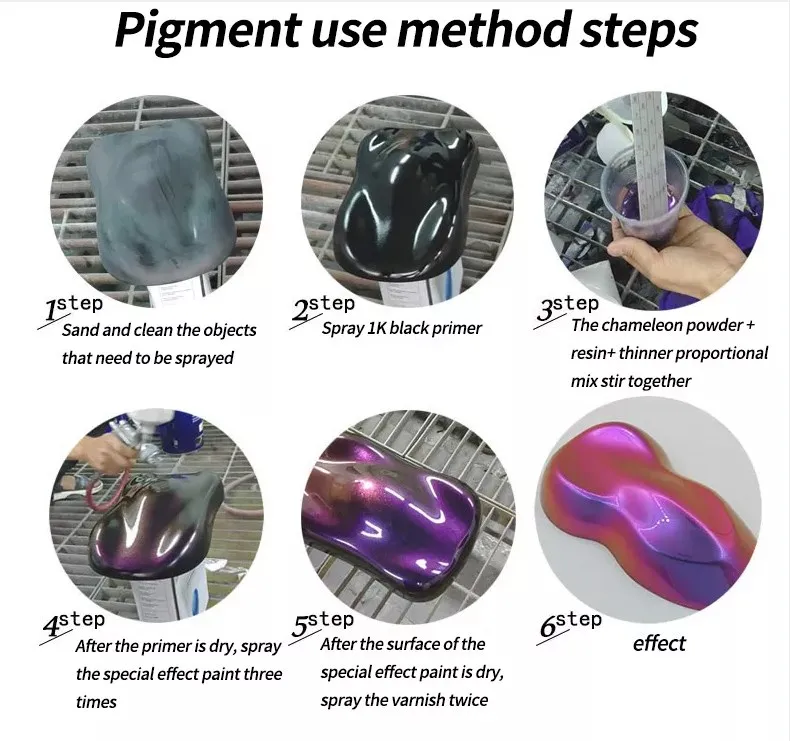 Pigment use method steps

1step
Sand and clean the objects that need to be sprayed

2step
Spray 1K black primer

3step
The chameleon powder + resin+ thinner proportional mix stir together

4step
After the primer is dry, spray the special effect paint three times

5step
After the surface of the special effect paint is dry, spray the varnish twice

6step
effect