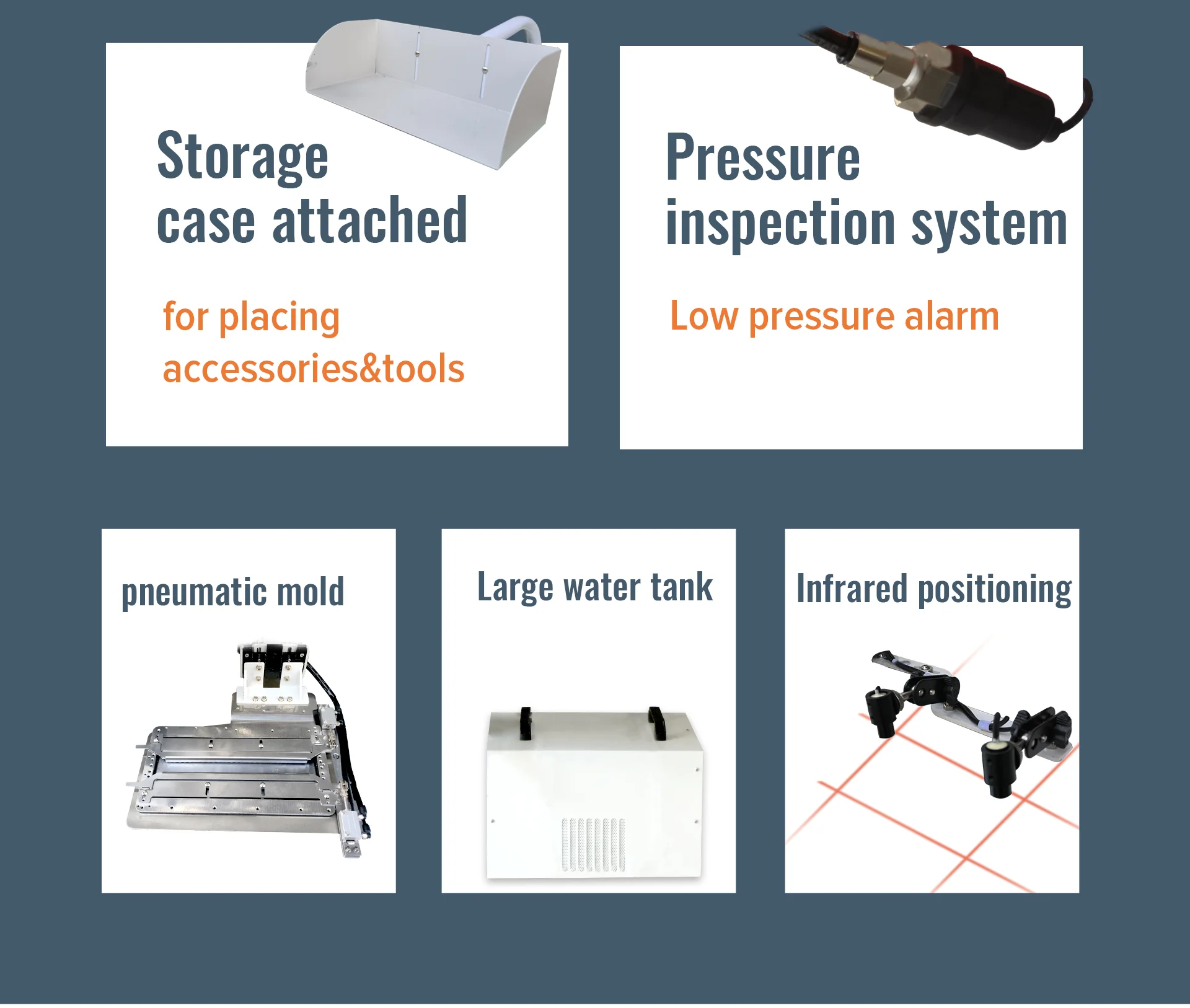 Storage case attached

for placing accessories&tools

Pressure inspection system

Low pressure alarm

pneumatic mold

Large water tank

Infrared positioning