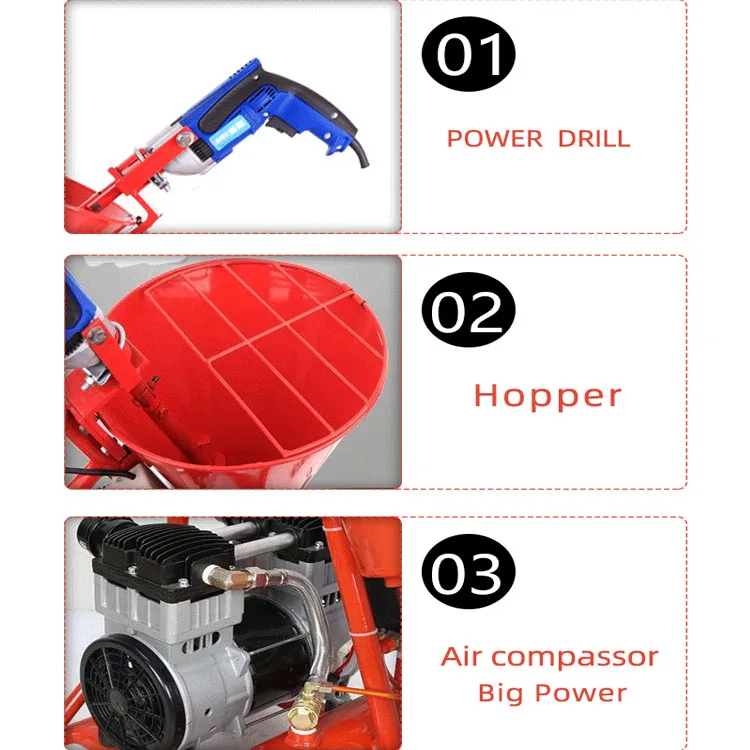 01

POWER DRILL

02

Hopper

03

Air compassor
Big Power