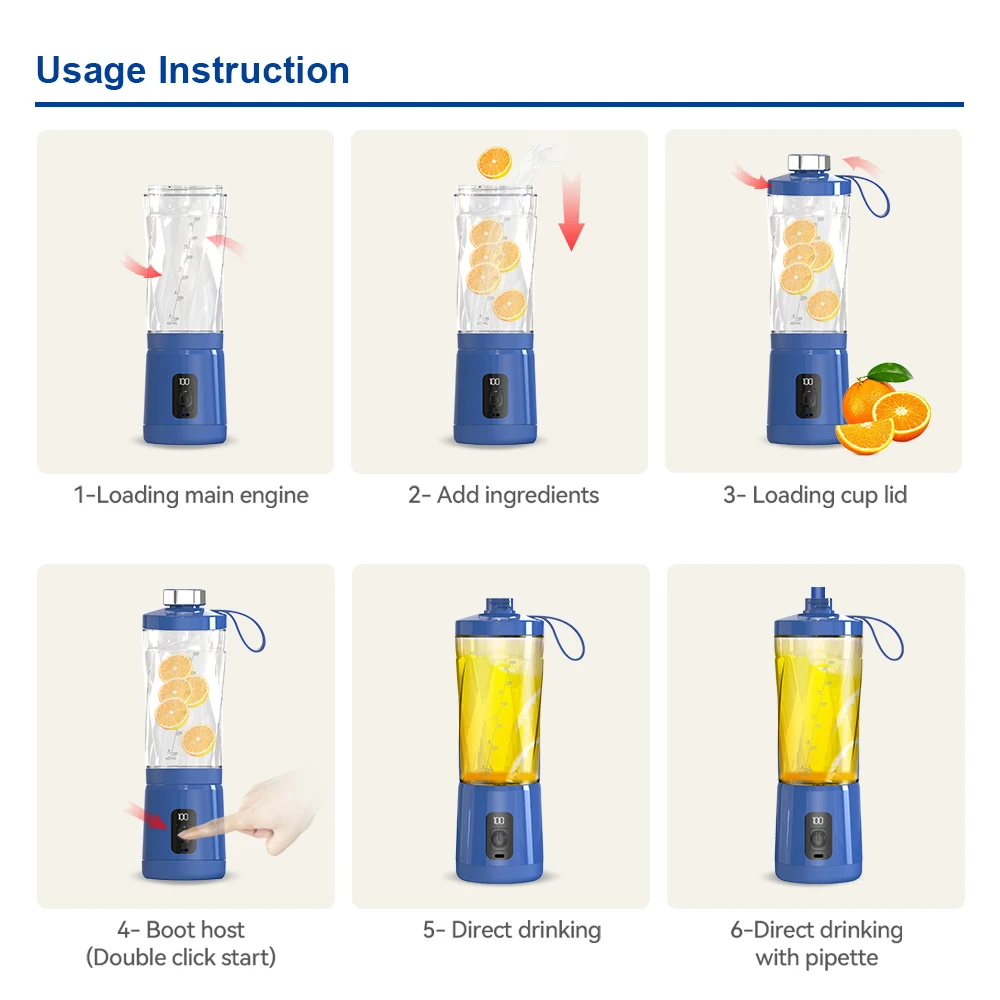 Usage Instruction

100

1-Loading main engine

100

2- Add ingredients

100

3- Loading cup lid

100

4- Boot host
(Double click start)

100

5- Direct drinking

100

6-Direct drinking
with pipette