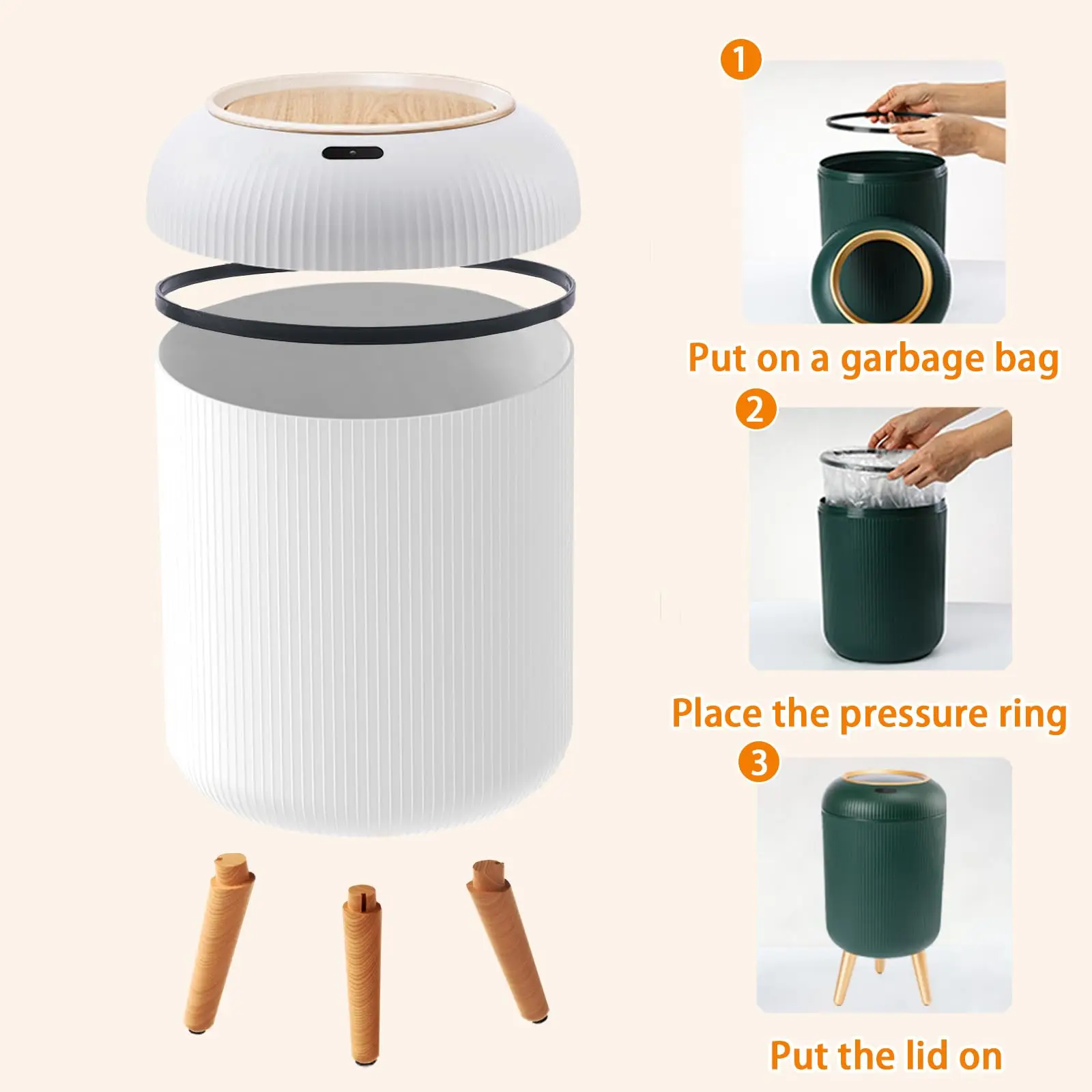 1

Put on a garbage bag

2

Place the pressure ring

3

Put the lid on