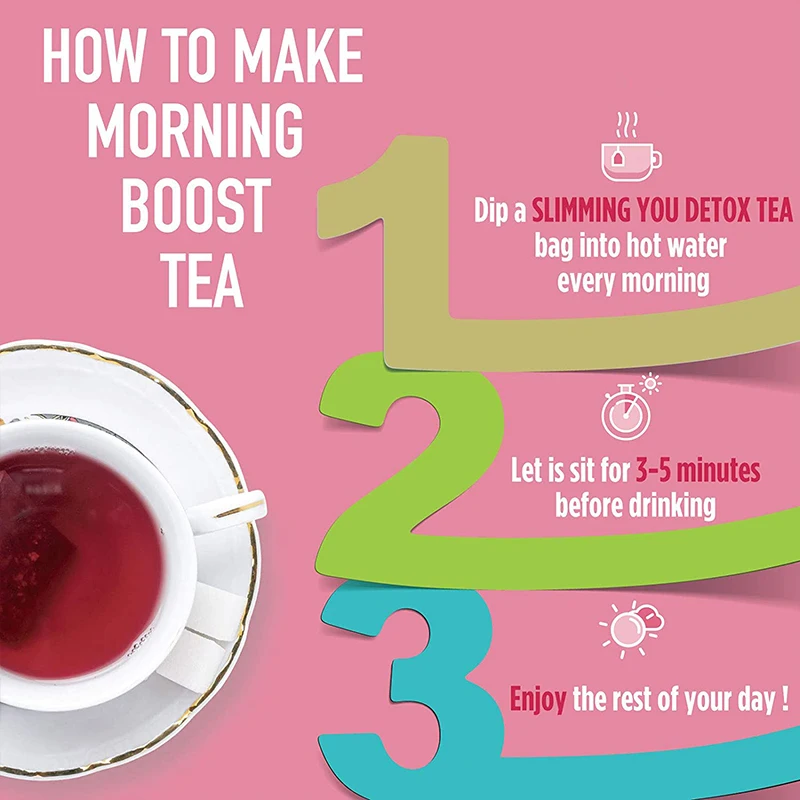 HOW TO MAKE MORNING BOOST TEA

1

Dip a SLIMMING YOU DETOX TEA bag into hot water every morning

2

Let is sit for 3-5 minutes before drinking

3

Enjoy the rest of your day !