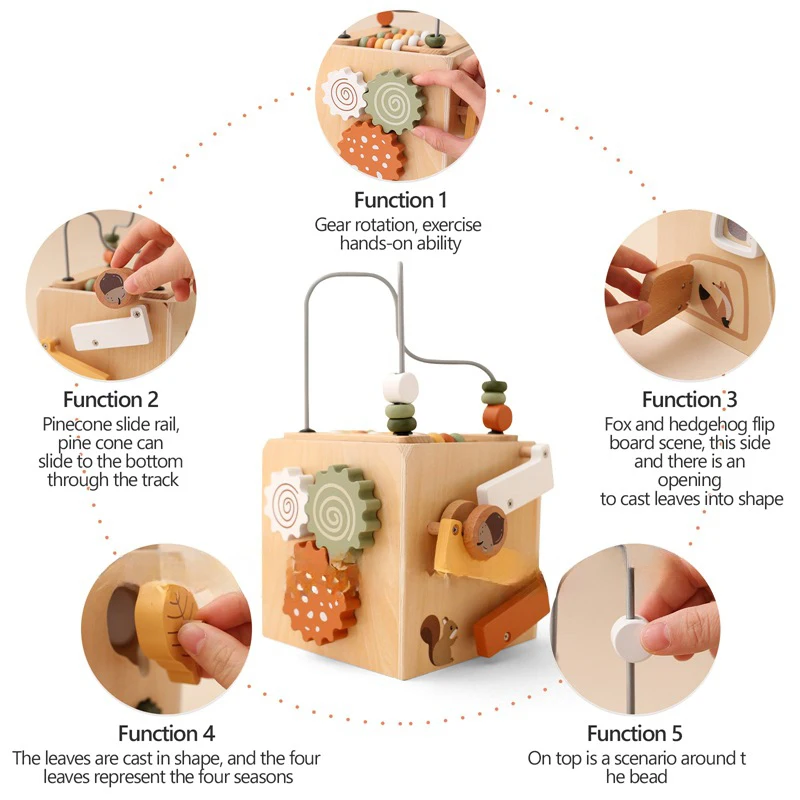 Function 1
Gear rotation, exercise hands-on ability

Function 2
Pinecone slide rail, pine cone can slide to the bottom through the track

Function 3
Fox and hedgehog flip board scene, this side and there is an opening to cast leaves into shape

Function 4
The leaves are cast in shape, and the four leaves represent the four seasons

Function 5
On top is a scenario around t he bead