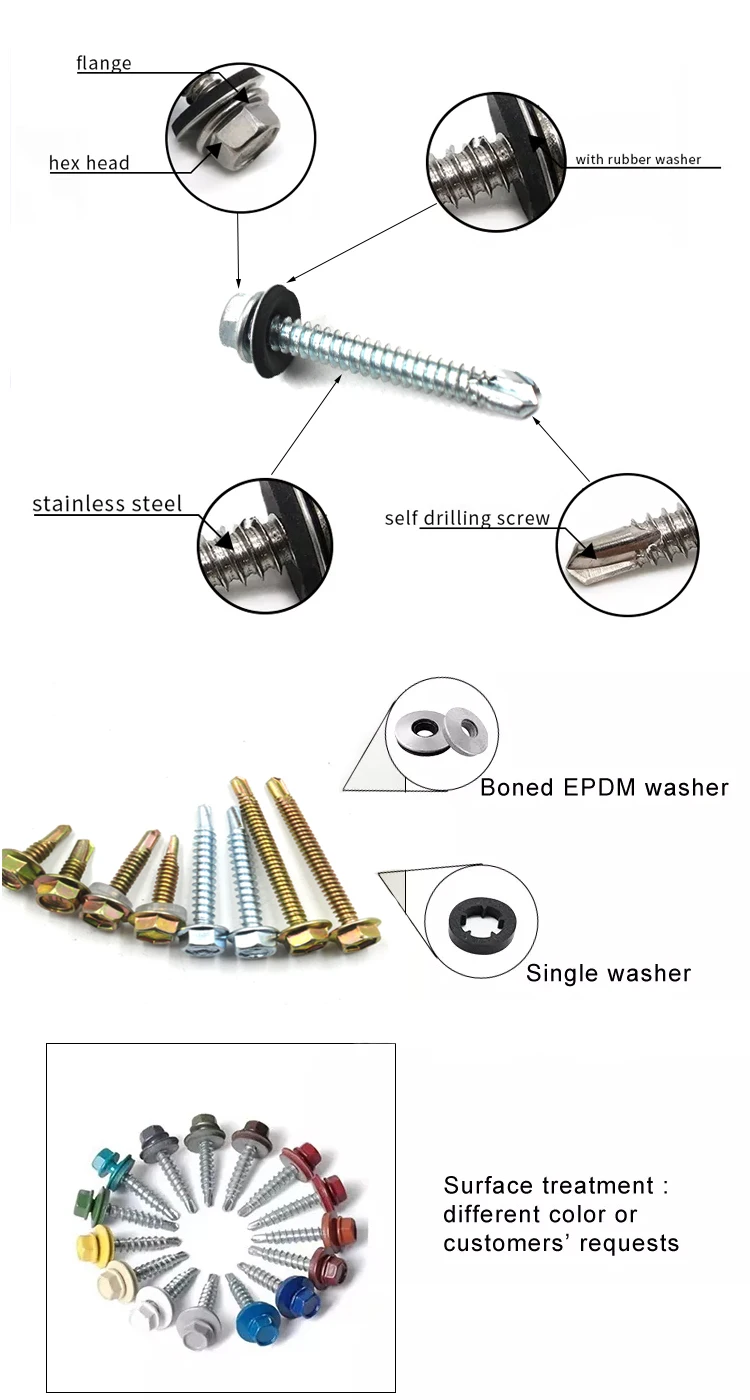 flange

hex head

with rubber washer

stainless steel

self drilling screw

Boned EPDM washer

Single washer

Surface treatment : different color or customers' requests