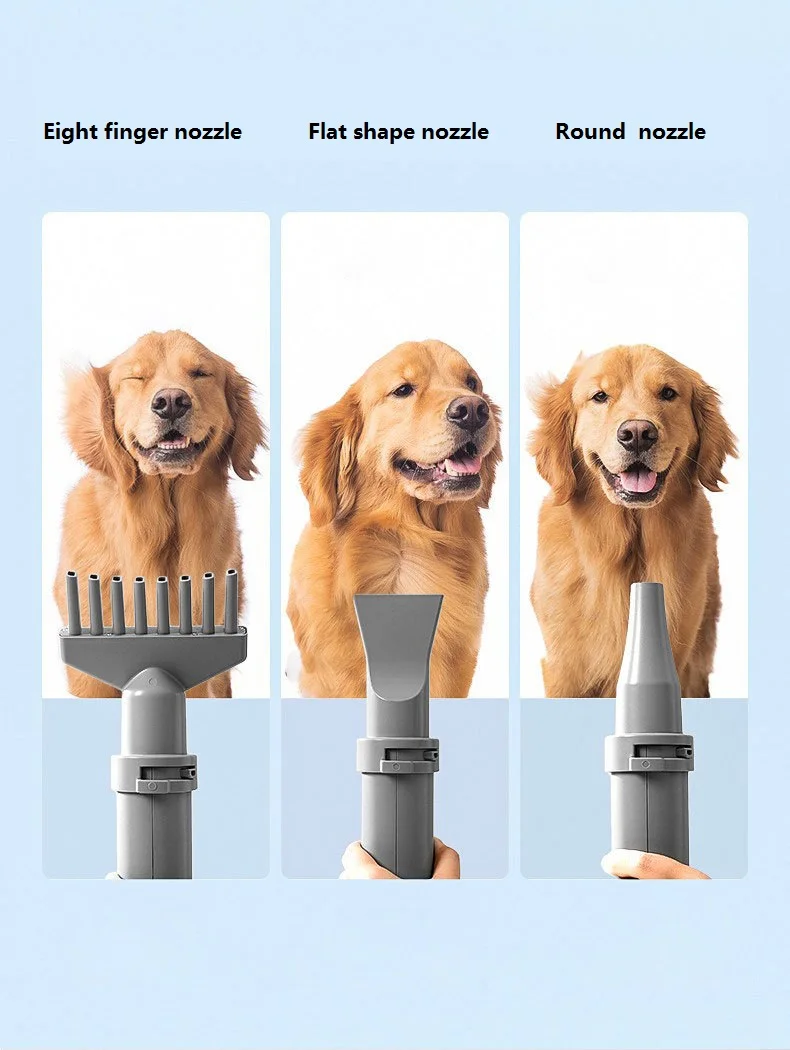 Eight finger nozzle

Flat shape nozzle

Round nozzle