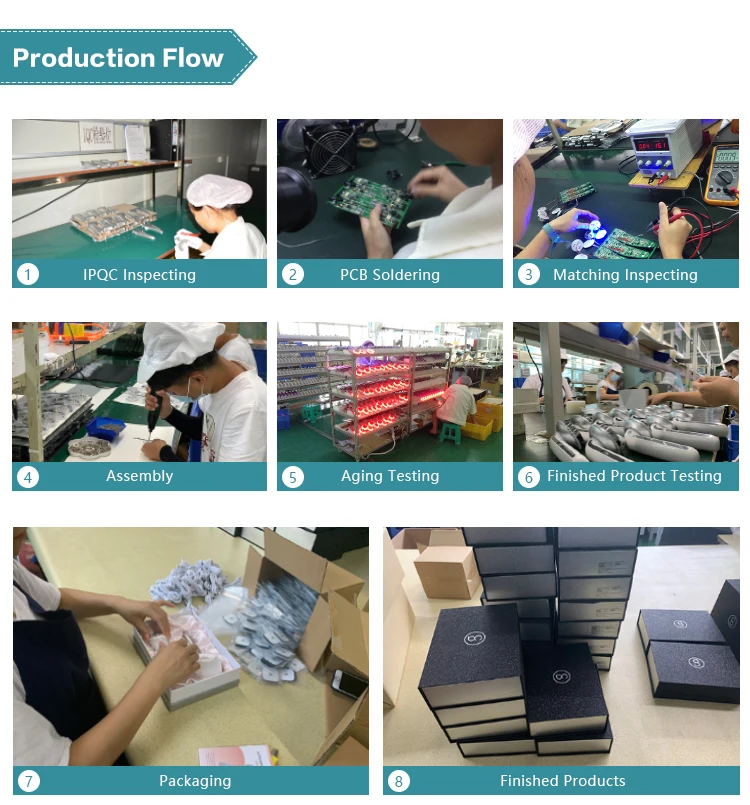 Production Flow

1 IPQC Inspecting

2 PCB Soldering

3 Matching Inspecting

4 Assembly

5 Aging Testing

6 Finished Product Testing

7 Packaging

8 Finished Products