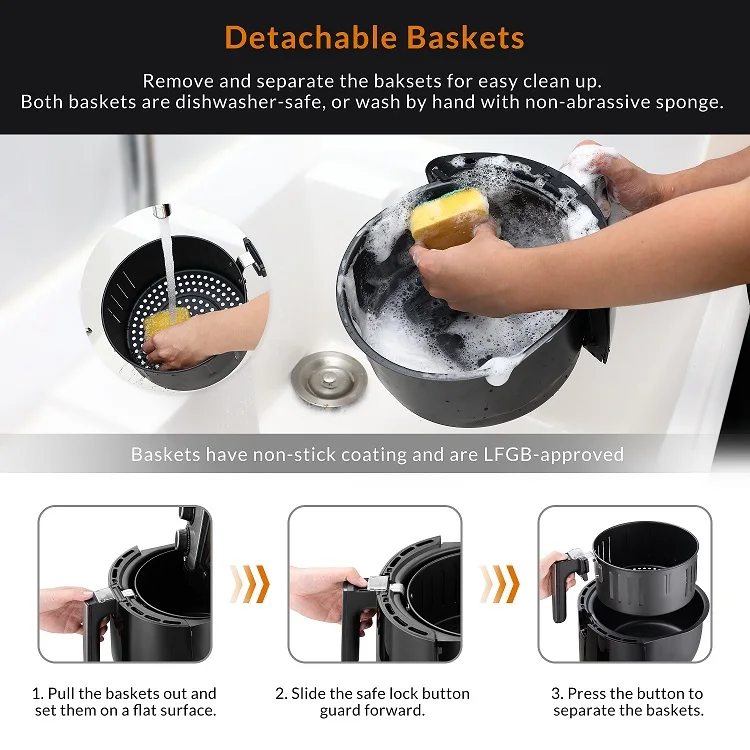 Detachable Baskets

Remove and separate the baksets for easy clean up.
Both baskets are dishwasher-safe, or wash by hand with non-abrassive sponge.

Baskets have non-stick coating and are LFGB-approved

1. Pull the baskets out and set them on a flat surface.

2. Slide the safe lock button guard forward.

3. Press the button to separate the baskets.