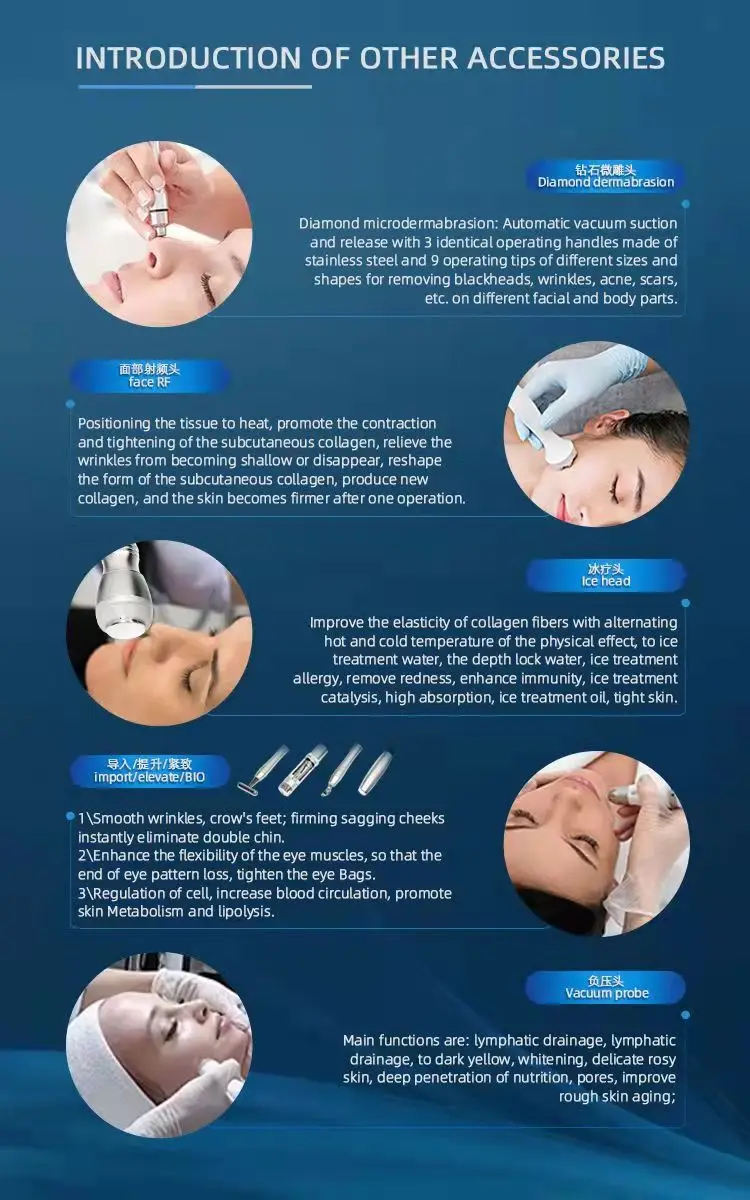 INTRODUCTION OF OTHER ACCESSORIES

钻石微雕头
Diamond dermabrasion

Diamond microdermabrasion: Automatic vacuum suction and release with 3 identical operating handles made of stainless steel and 9 operating tips of different sizes and shapes for removing blackheads, wrinkles, acne, scars, etc. on different facial and body parts.

面部射频头
face RF

Positioning the tissue to heat, promote the contraction and tightening of the subcutaneous collagen, relieve the wrinkles from becoming shallow or disappear, reshape the form of the subcutaneous collagen, produce new collagen, and the skin becomes firmer after one operation.

冰疗头
Ice head

Improve the elasticity of collagen fibers with alternating hot and cold temperature of the physical effect, to ice treatment water, the depth lock water, ice treatment allergy, remove redness, enhance immunity, ice treatment catalysis, high absorption, ice treatment oil, tight skin.

导入/提升/紧致
import/elevate/BIO

1\Smooth wrinkles, crow's feet; firming sagging cheeks instantly eliminate double chin.
2\Enhance the flexibility of the eye muscles, so that the end of eye pattern loss, tighten the eye Bags.
3\Regulation of cell, increase blood circulation, promote skin Metabolism and lipolysis.

负压头
Vacuum probe

Main functions are: lymphatic drainage, lymphatic drainage, to dark yellow, whitening, delicate rosy skin, deep penetration of nutrition, pores, improve rough skin aging;