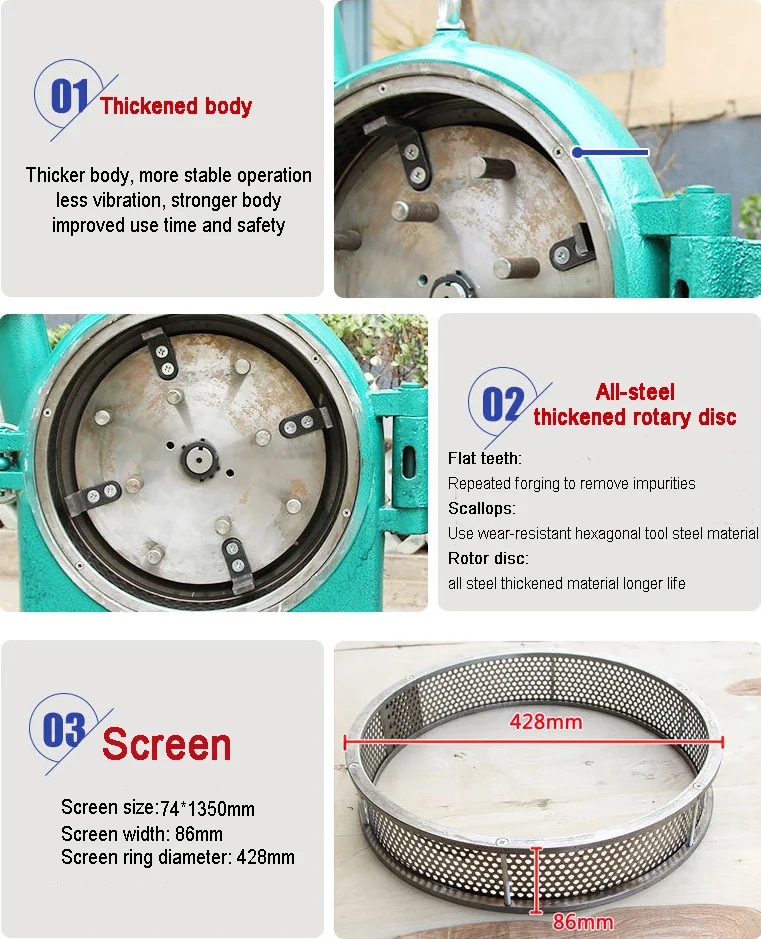 01 Thickened body

Thicker body, more stable operation less vibration, stronger body improved use time and safety

02 All-steel thickened rotary disc

Flat teeth:
Repeated forging to remove impurities
Scallops:
Use wear-resistant hexagonal tool steel material
Rotor disc:
all steel thickened material longer life

03 Screen

Screen size:74*1350mm
Screen width: 86mm
Screen ring diameter: 428mm

428mm

86mm