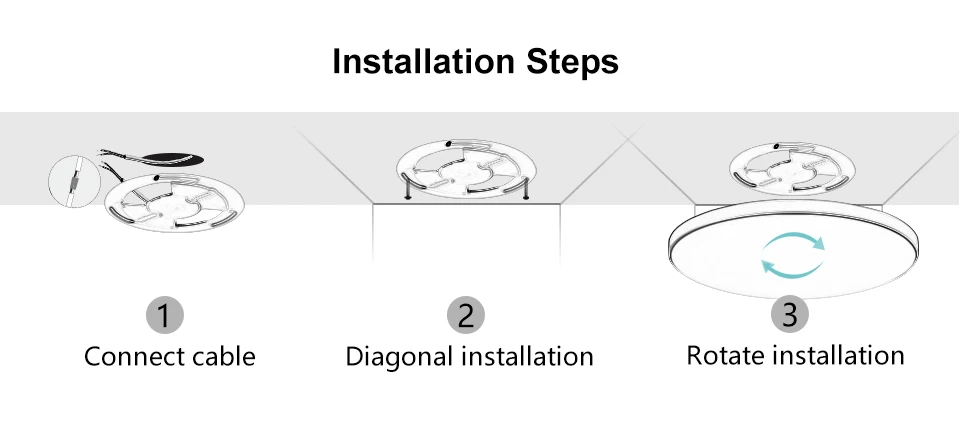 Installation Steps

1
Connect cable

2
Diagonal installation

3
Rotate installation