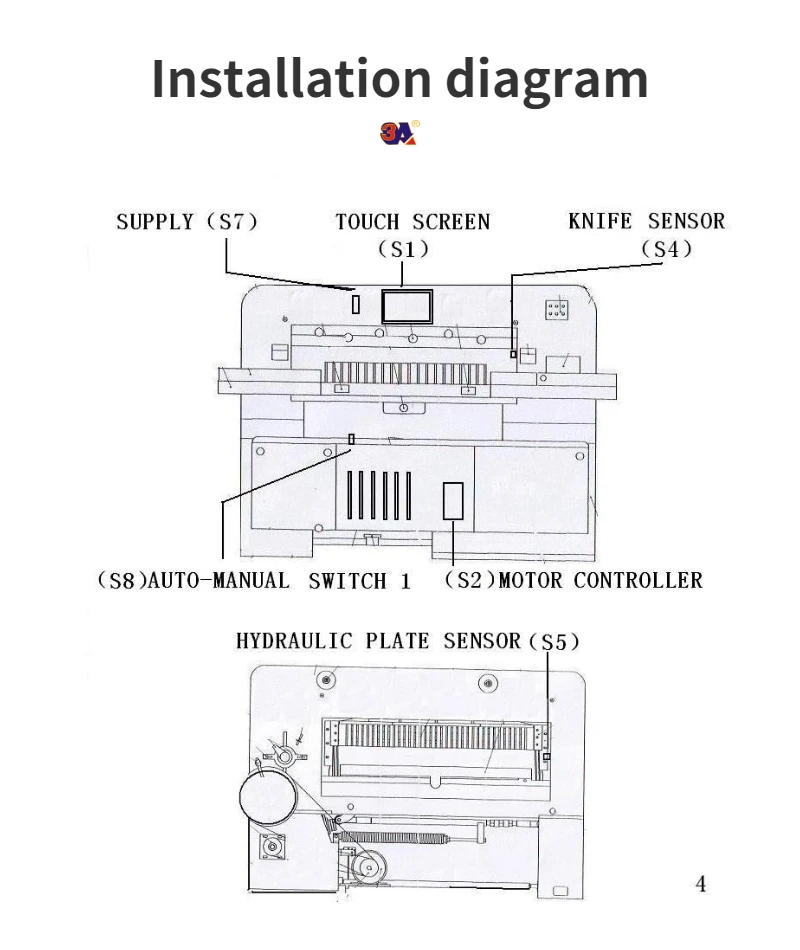 Installation diagram

3A

SUPPLY (S7)

TOUCH SCREEN (S1)

KNIFE SENSOR (S4)

(S8)AUTO-MANUAL SWITCH 1

(S2)MOTOR CONTROLLER

HYDRAULIC PLATE SENSOR(S5)

4