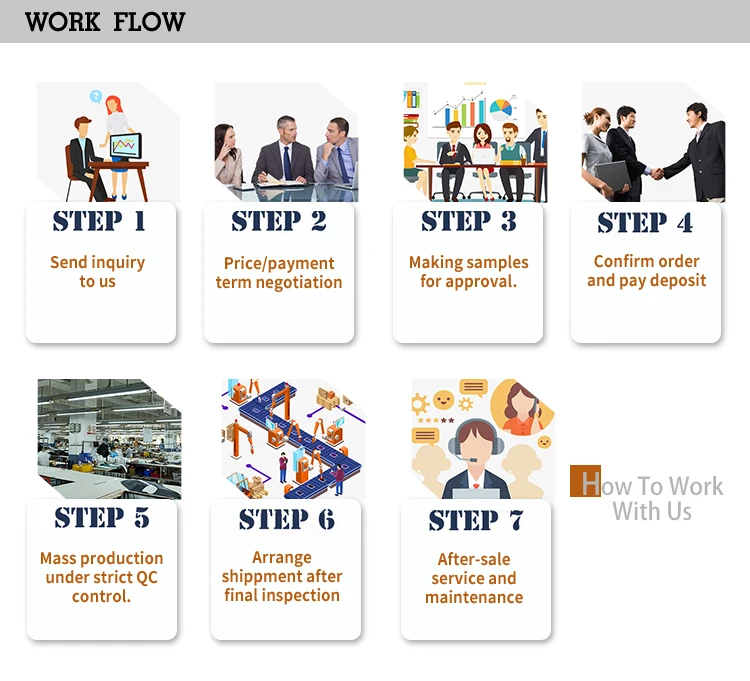 WORK FLOW

STEP 1
Send inquiry to us

STEP 2
Price/payment term negotiation

STEP 3
Making samples for approval.

STEP 4
Confirm order and pay deposit

STEP 5
Mass production under strict QC control.

STEP 6
Arrange shippment after final inspection

STEP 7
After-sale service and maintenance

How To Work With Us