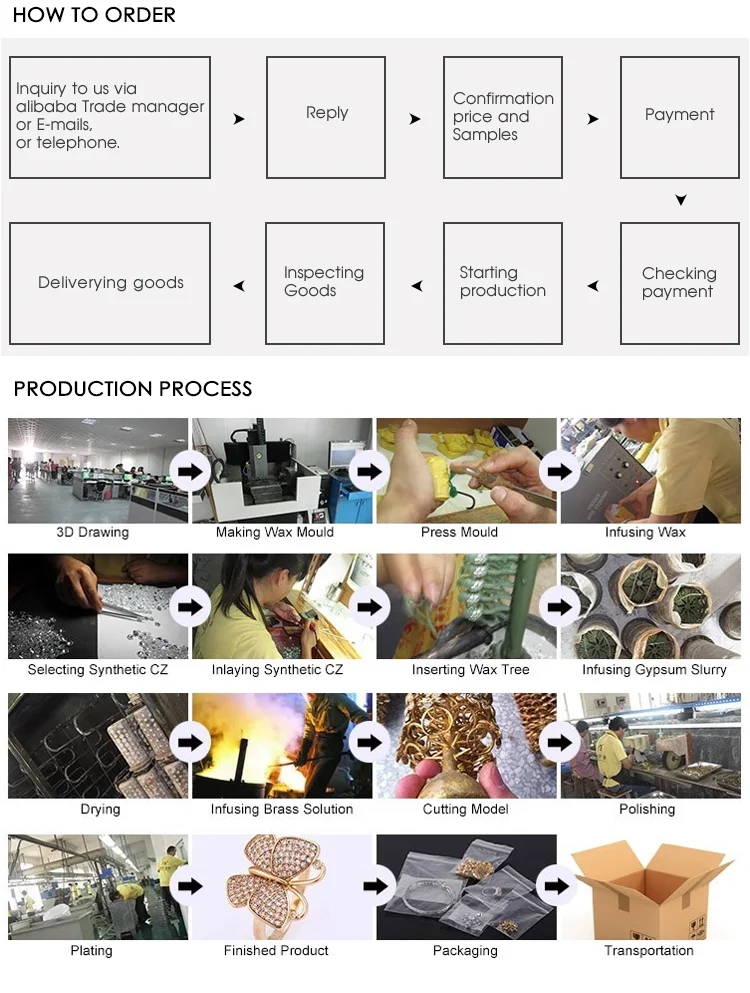 HOW TO ORDER

Inquiry to us via alibaba Trade manager or E-mails, or telephone.

Reply

Confirmation price and Samples

Payment

Checking payment

Starting production

Inspecting Goods

Deliverying goods

PRODUCTION PROCESS

3D Drawing

Making Wax Mould

Press Mould

Infusing Wax

Selecting Synthetic CZ

Inlaying Synthetic CZ

Inserting Wax Tree

Infusing Gypsum Slurry

Drying

Infusing Brass Solution

Cutting Model

Polishing

Plating

Finished Product

Packaging

Transportation