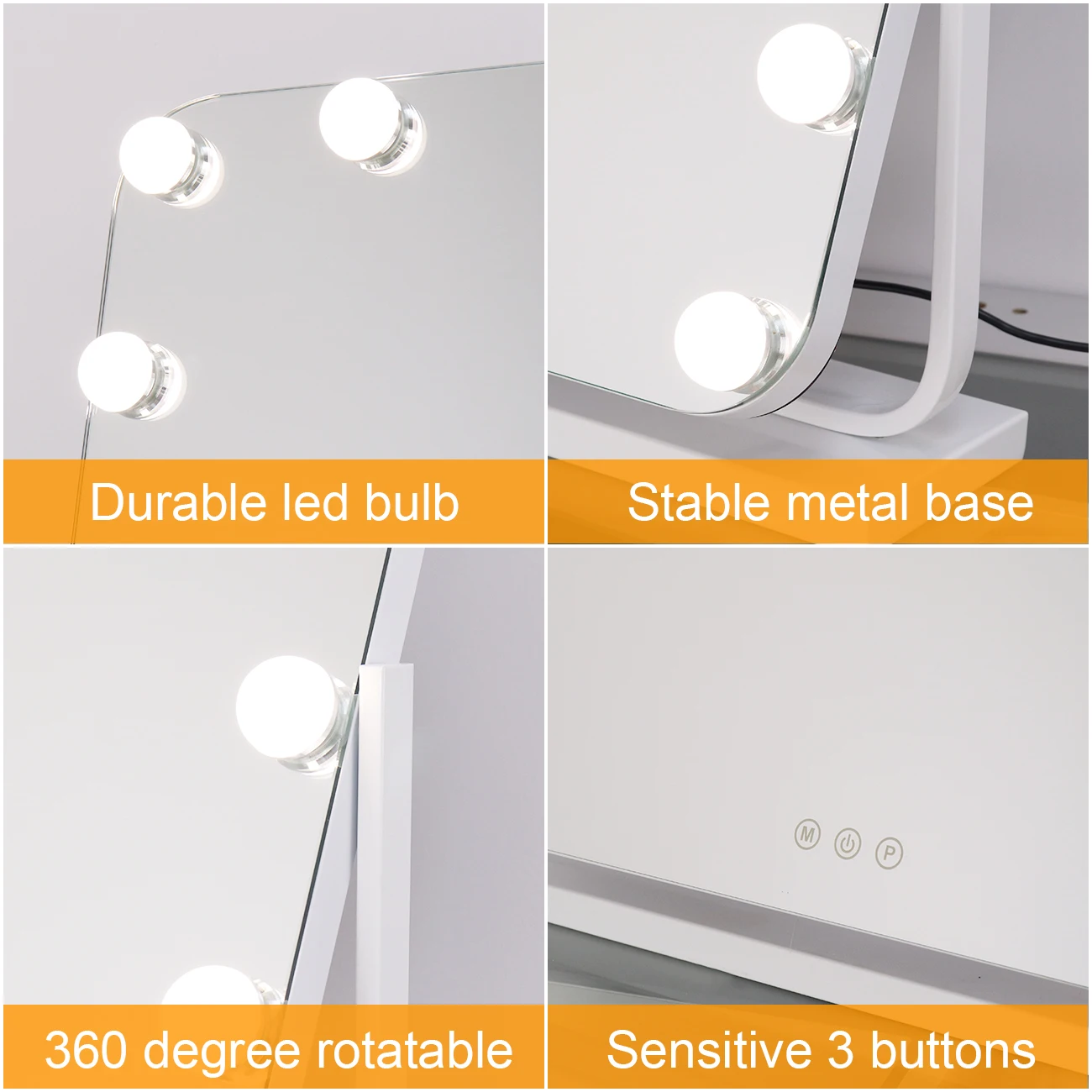 Durable led bulb

Stable metal base

360 degree rotatable

M

P

Sensitive 3 buttons