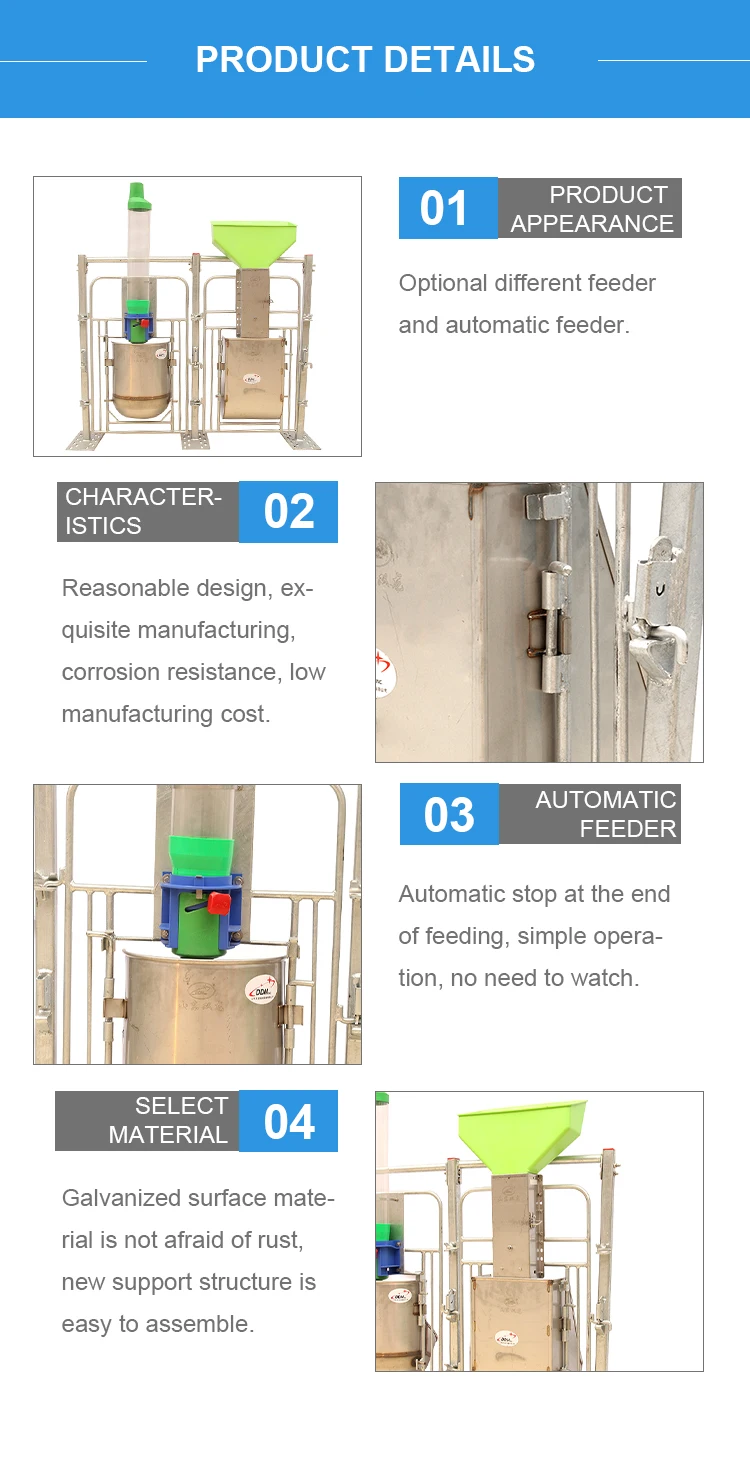 PRODUCT DETAILS

01 PRODUCT APPEARANCE

Optional different feeder and automatic feeder.

CHARACTERISTICS 02

Reasonable design, exquisite manufacturing, corrosion resistance, low manufacturing cost.

03 AUTOMATIC FEEDER

Automatic stop at the end of feeding, simple operation, no need to watch.

SELECT MATERIAL 04

Galvanized surface material is not afraid of rust, new support structure is easy to assemble.