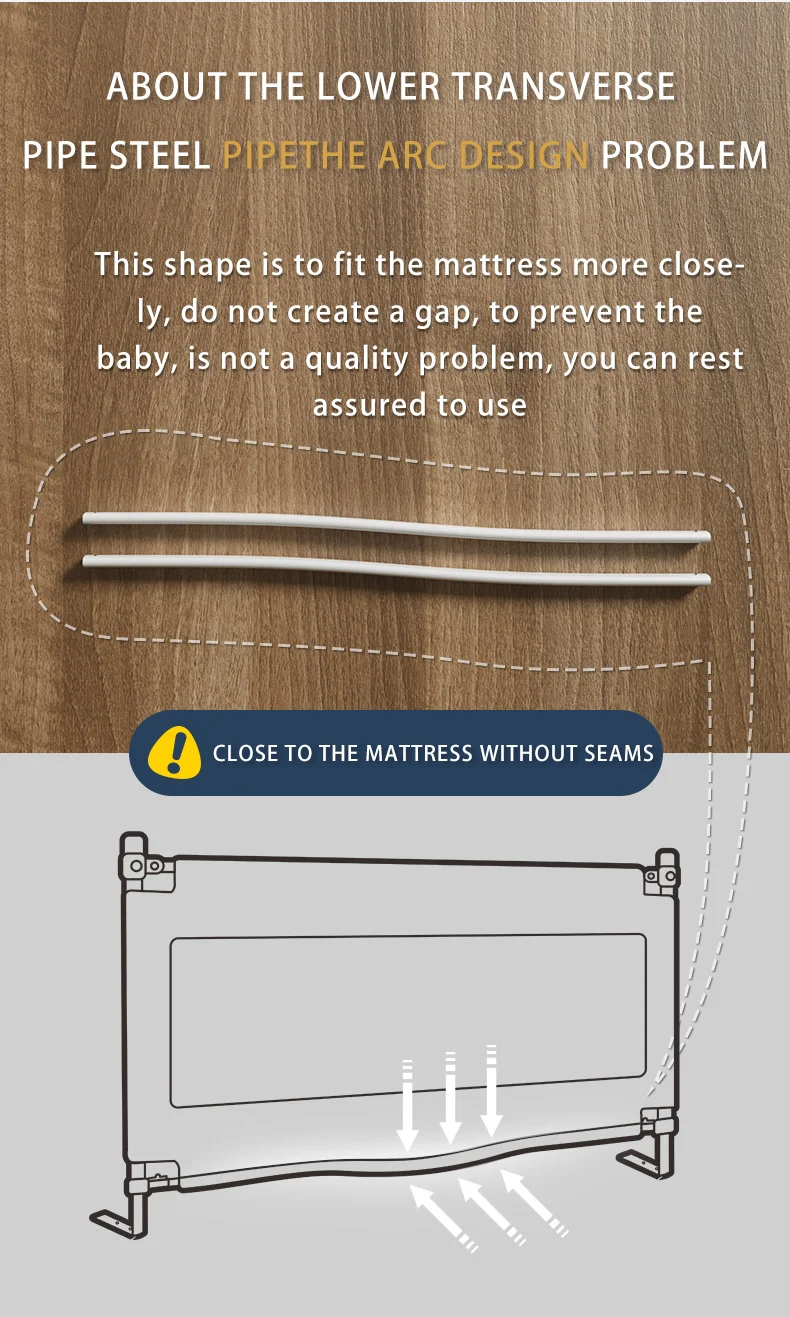 ABOUT THE LOWER TRANSVERSE PIPE STEEL PIPETHE ARC DESIGN PROBLEM

This shape is to fit the mattress more closely, do not create a gap, to prevent the baby, is not a quality problem, you can rest assured to use

CLOSE TO THE MATTRESS WITHOUT SEAMS