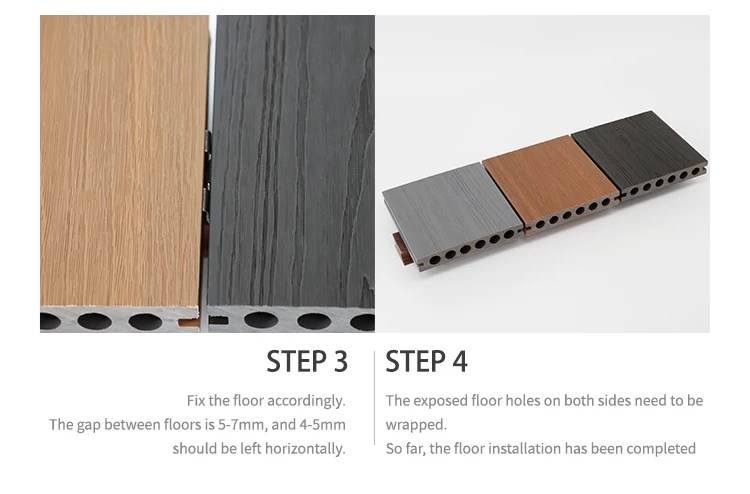 STEP 3

Fix the floor accordingly.
The gap between floors is 5-7mm, and 4-5mm should be left horizontally.

STEP 4

The exposed floor holes on both sides need to be wrapped.
So far, the floor installation has been completed