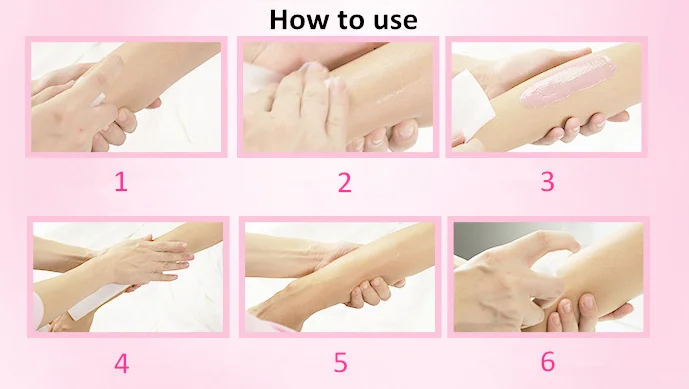 How to use

1

2

3

4

5

6