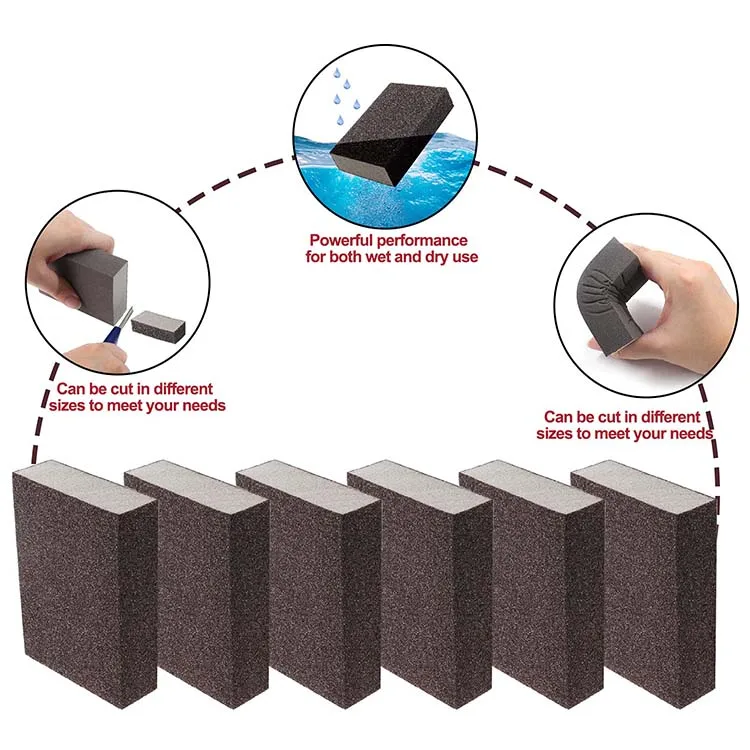 Powerful performance for both wet and dry use

Can be cut in different sizes to meet your needs

Can be cut in different sizes to meet your needs