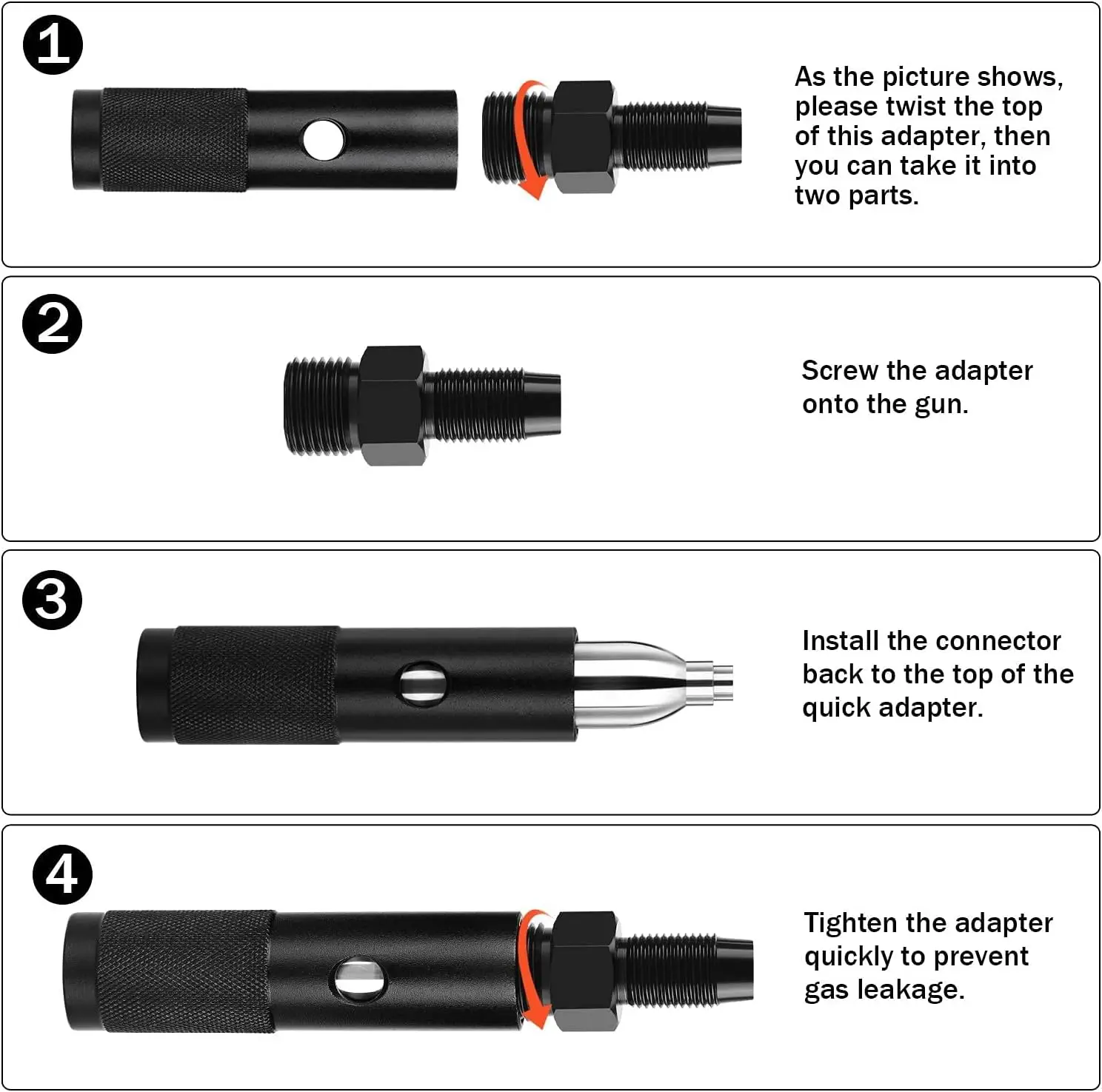 1

As the picture shows, please twist the top of this adapter, then you can take it into two parts.

2

Screw the adapter onto the gun.

3

Install the connector back to the top of the quick adapter.

4

Tighten the adapter quickly to prevent gas leakage.