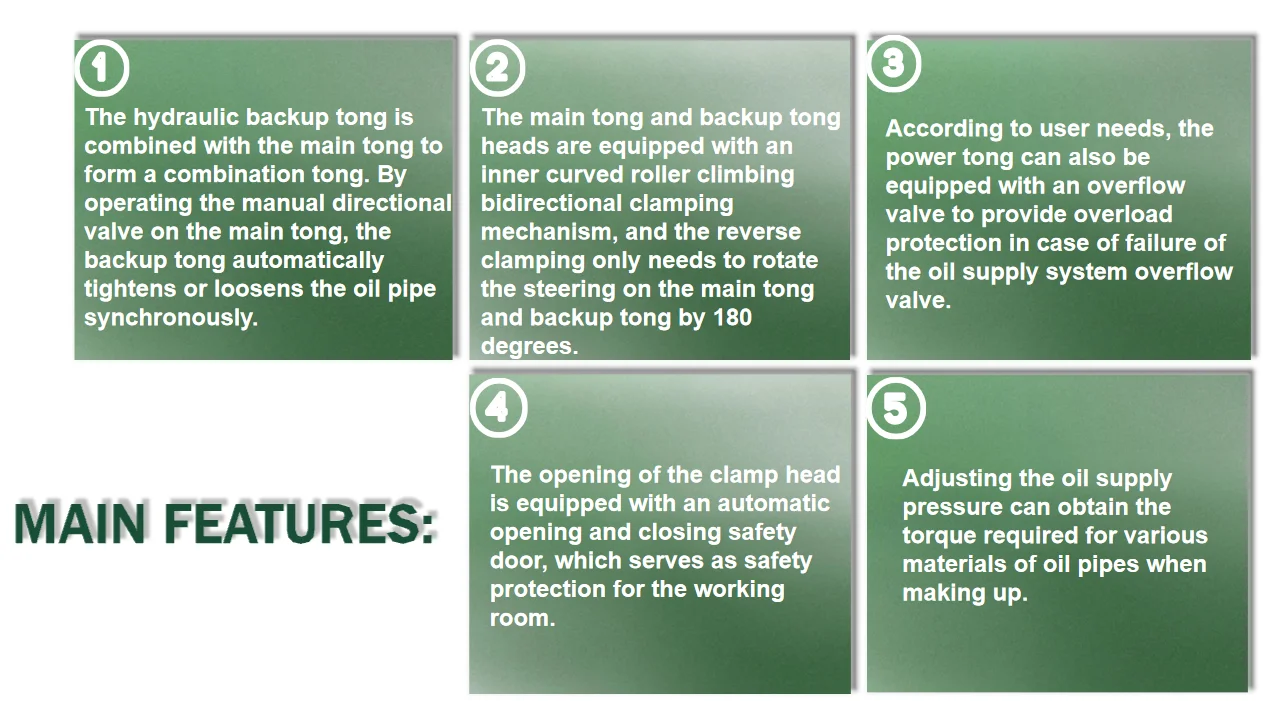 1

The hydraulic backup tong is combined with the main tong to form a combination tong. By operating the manual directional valve on the main tong, the backup tong automatically tightens or loosens the oil pipe synchronously.

2

The main tong and backup tong heads are equipped with an inner curved roller climbing bidirectional clamping mechanism, and the reverse clamping only needs to rotate the steering on the main tong and backup tong by 180 degrees.

3

According to user needs, the power tong can also be equipped with an overflow valve to provide overload protection in case of failure of the oil supply system overflow valve.

MAIN FEATURES:

4

The opening of the clamp head is equipped with an automatic opening and closing safety door, which serves as safety protection for the working room.

5

Adjusting the oil supply pressure can obtain the torque required for various materials of oil pipes when making up.