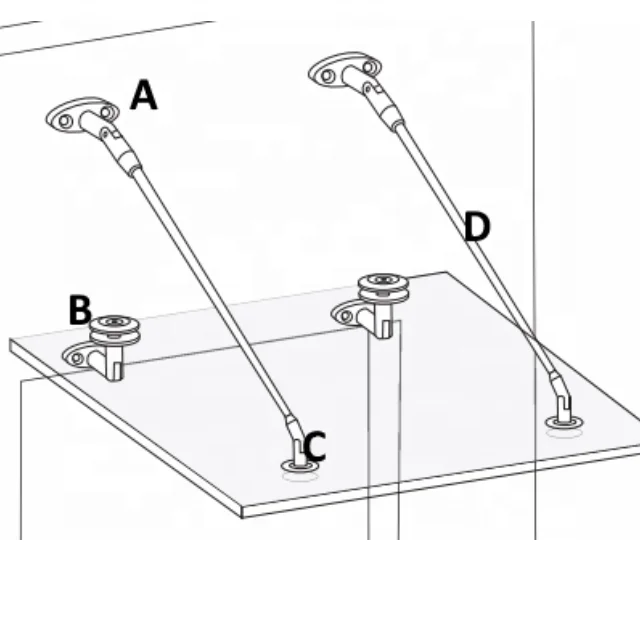 A
D
B
C