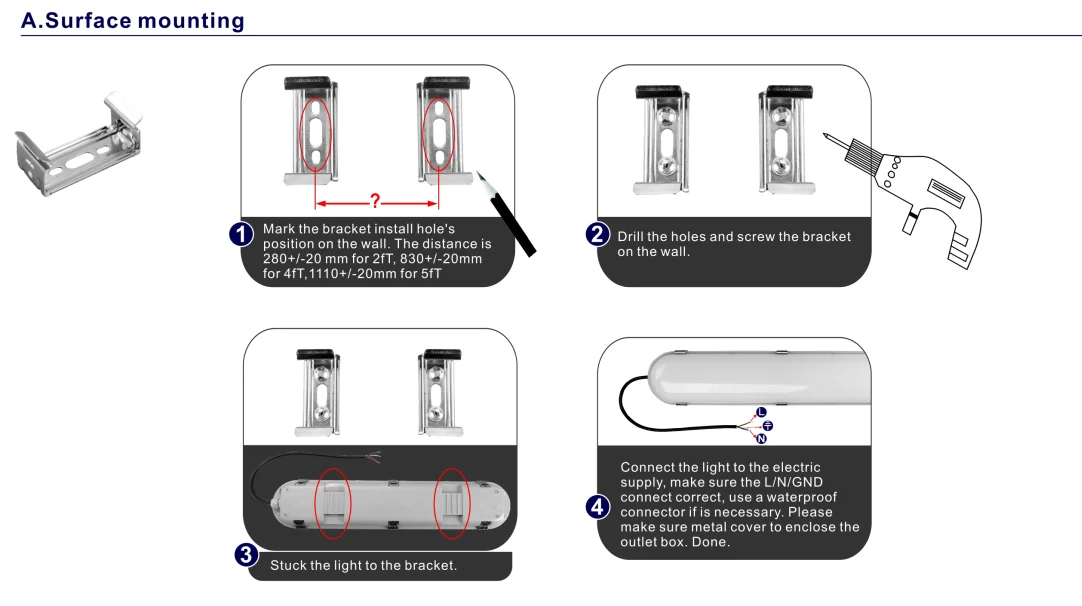 A.Surface mounting

?

1 Mark the bracket install hole's position on the wall. The distance is 280+/-20 mm for 2fT, 830+/-20mm for 4fT,1110+/-20mm for 5fT

2 Drill the holes and screw the bracket on the wall.

3 Stuck the light to the bracket.

L
N

4 Connect the light to the electric supply, make sure the L/N/GND connect correct, use a waterproof connector if is necessary. Please make sure metal cover to enclose the outlet box. Done.