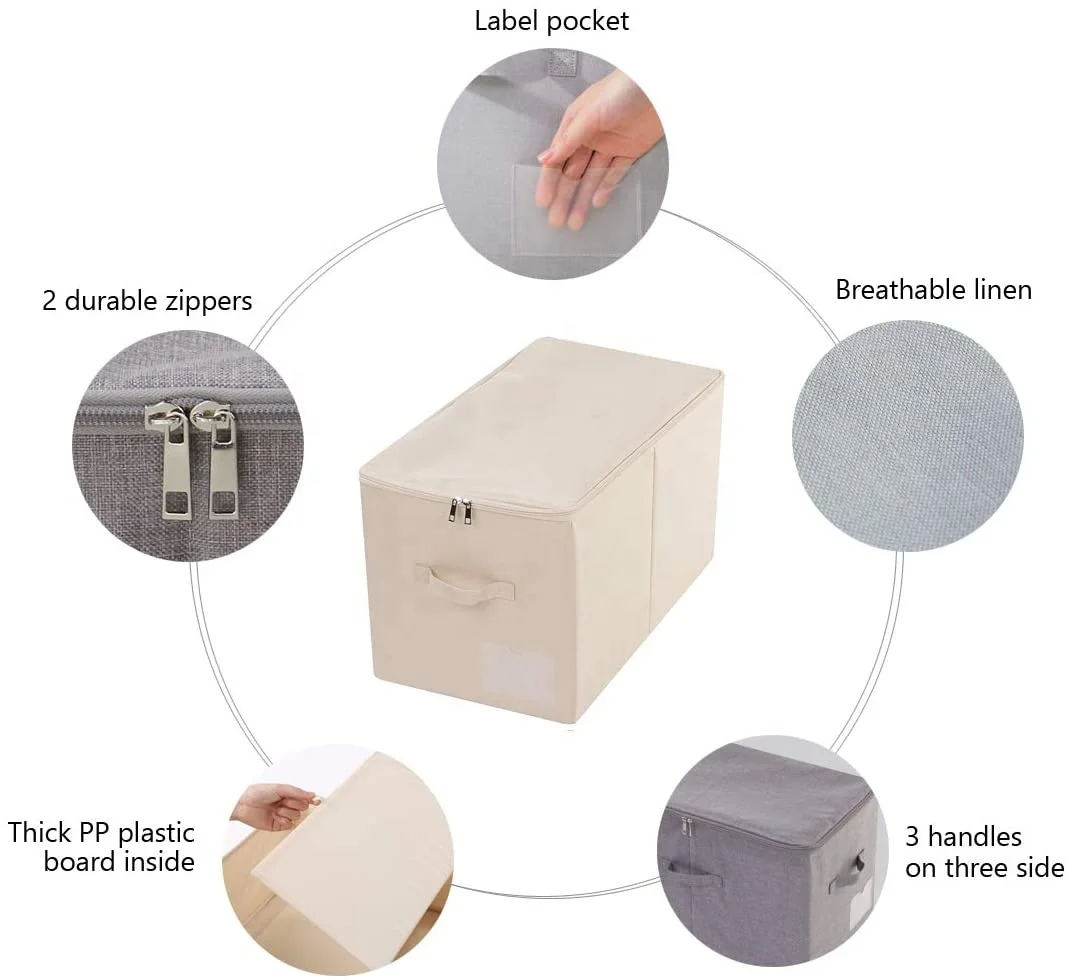 Label pocket

2 durable zippers

Breathable linen

Thick PP plastic board inside

3 handles on three side