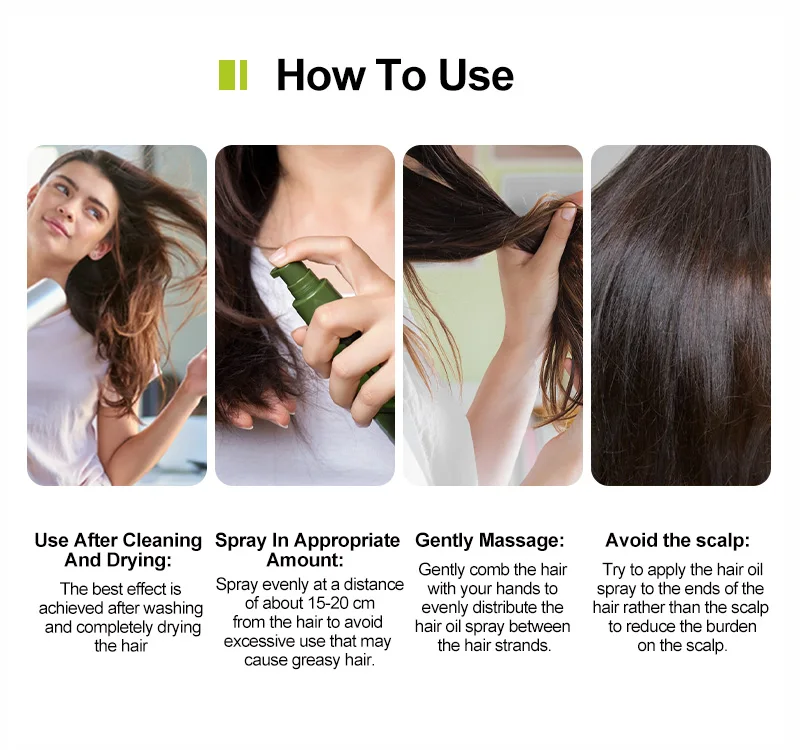 How To Use

Use After Cleaning And Drying:

The best effect is achieved after washing and completely drying the hair

Spray In Appropriate Amount:

Spray evenly at a distance of about 15-20 cm from the hair to avoid excessive use that may cause greasy hair.

Gently Massage:

Gently comb the hair with your hands to evenly distribute the hair oil spray between the hair strands.

Avoid the scalp:

Try to apply the hair oil spray to the ends of the hair rather than the scalp to reduce the burden on the scalp.