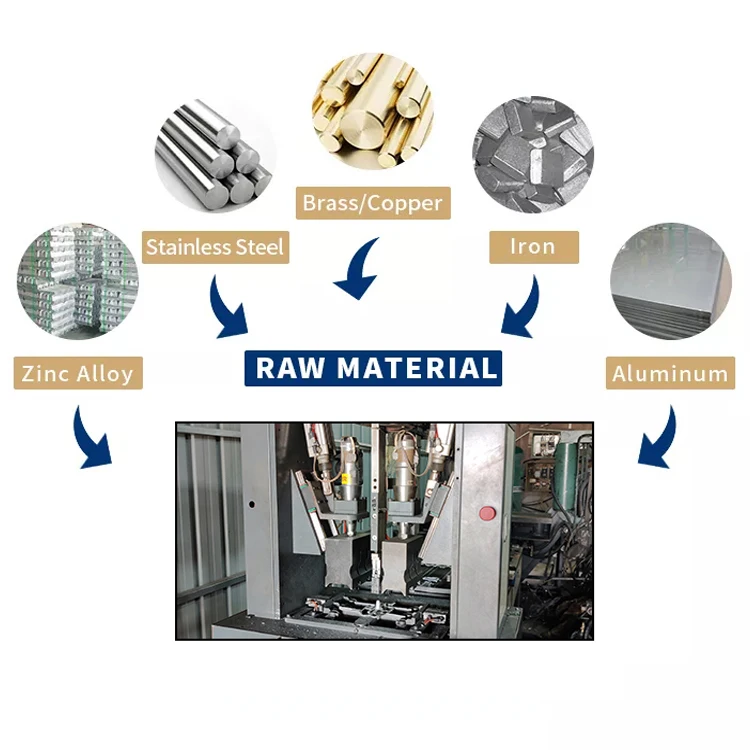 Brass/Copper

Stainless Steel

Iron

Zinc Alloy

RAW MATERIAL

Aluminum