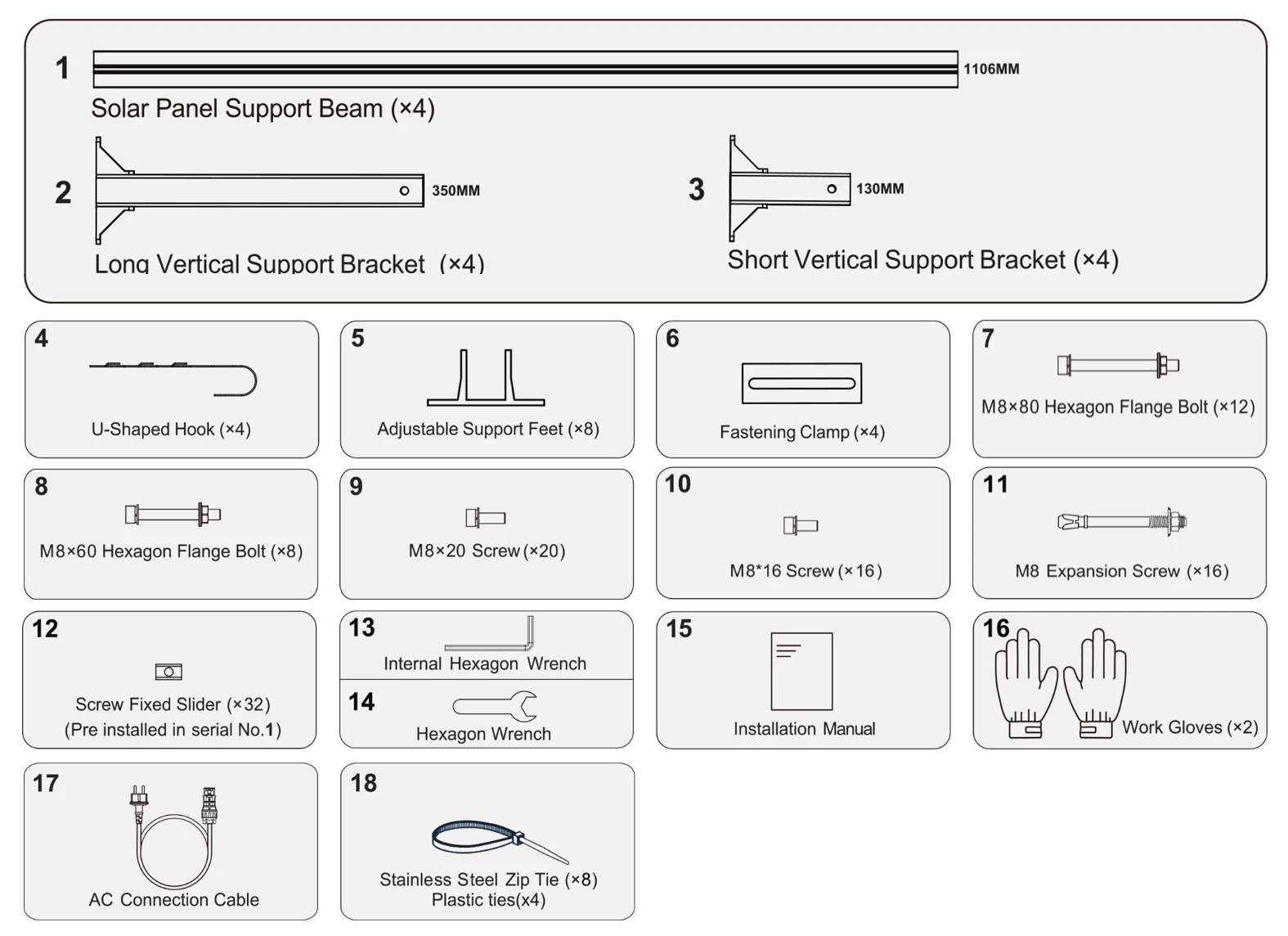 1

1106MM

Solar Panel Support Beam (×4)

2

350MM

Long Vertical Support Bracket (×4)

3

130MM

Short Vertical Support Bracket (×4)

4

U-Shaped Hook (×4)

5

Adjustable Support Feet (×8)

6

Fastening Clamp (×4)

7

M8×80 Hexagon Flange Bolt (×12)

8

M8×60 Hexagon Flange Bolt (×8)

9

M8×20 Screw (×20)

10

M8*16 Screw (×16)

11

M8 Expansion Screw (×16)

12

Screw Fixed Slider (×32)
(Pre installed in serial No.1)

13

Internal Hexagon Wrench

14

Hexagon Wrench

15

Installation Manual

16

Work Gloves (×2)

17

AC Connection Cable

18

Stainless Steel Zip Tie (×8)
Plastic ties(x4)